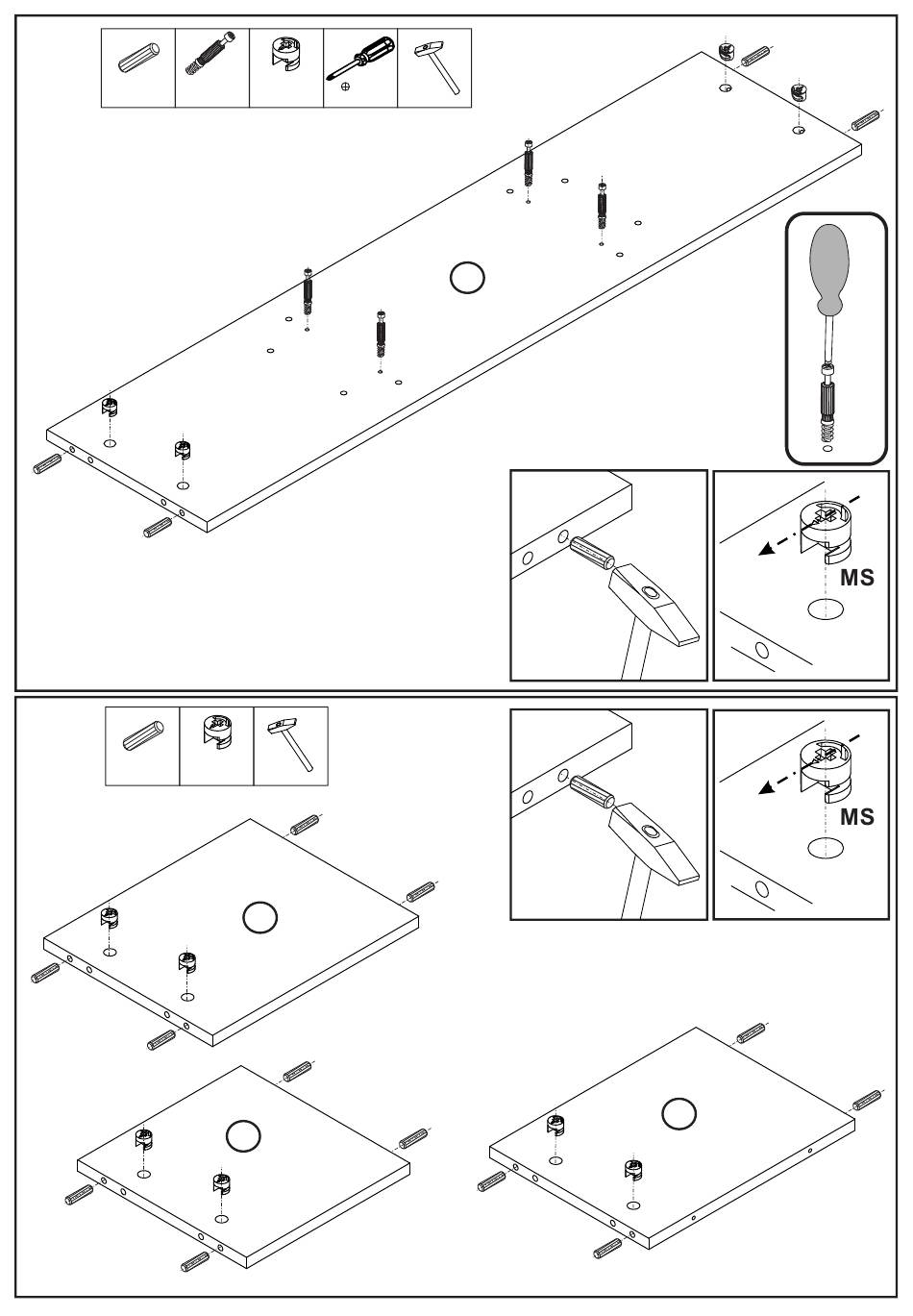 MS

MS