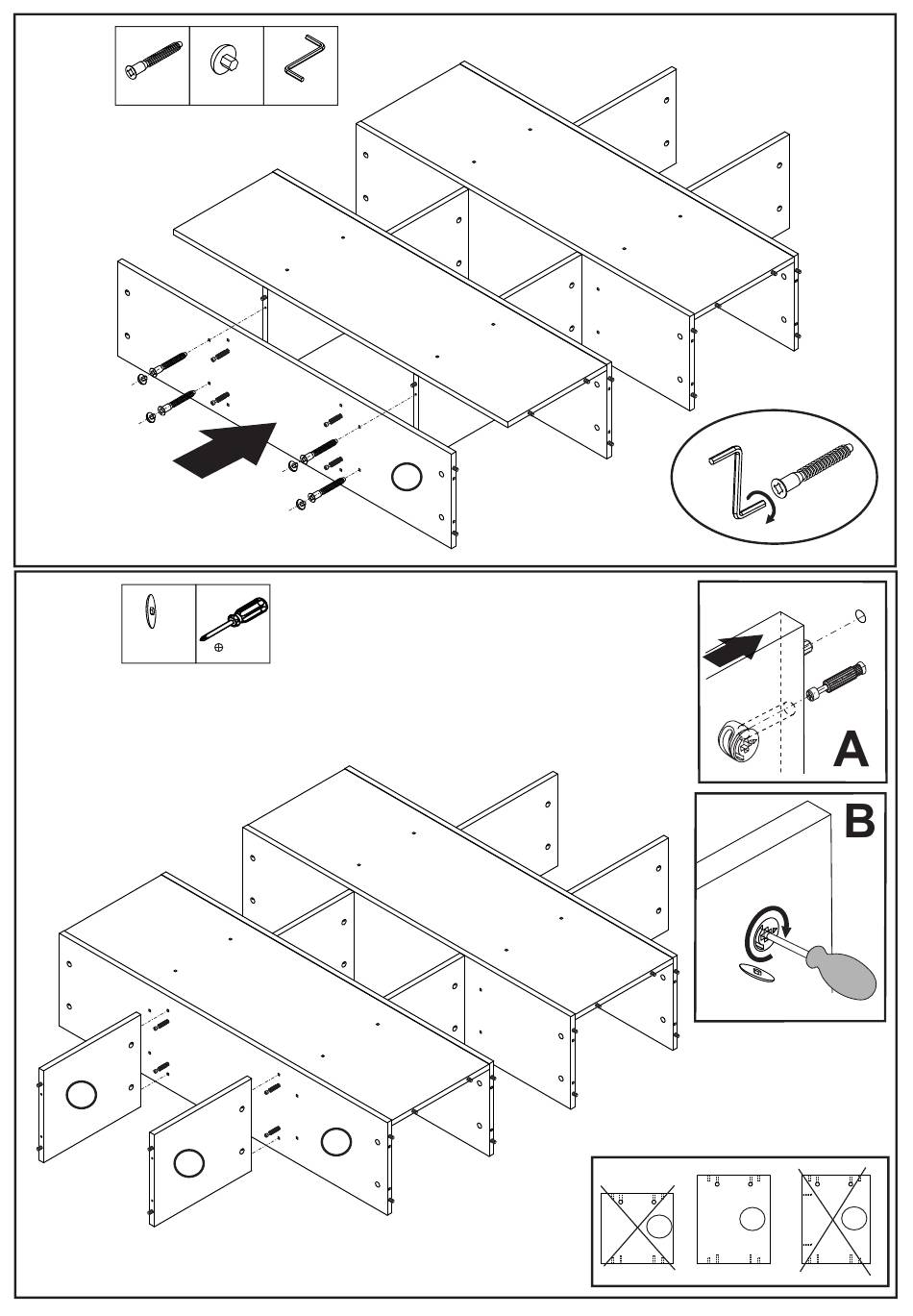 A

B