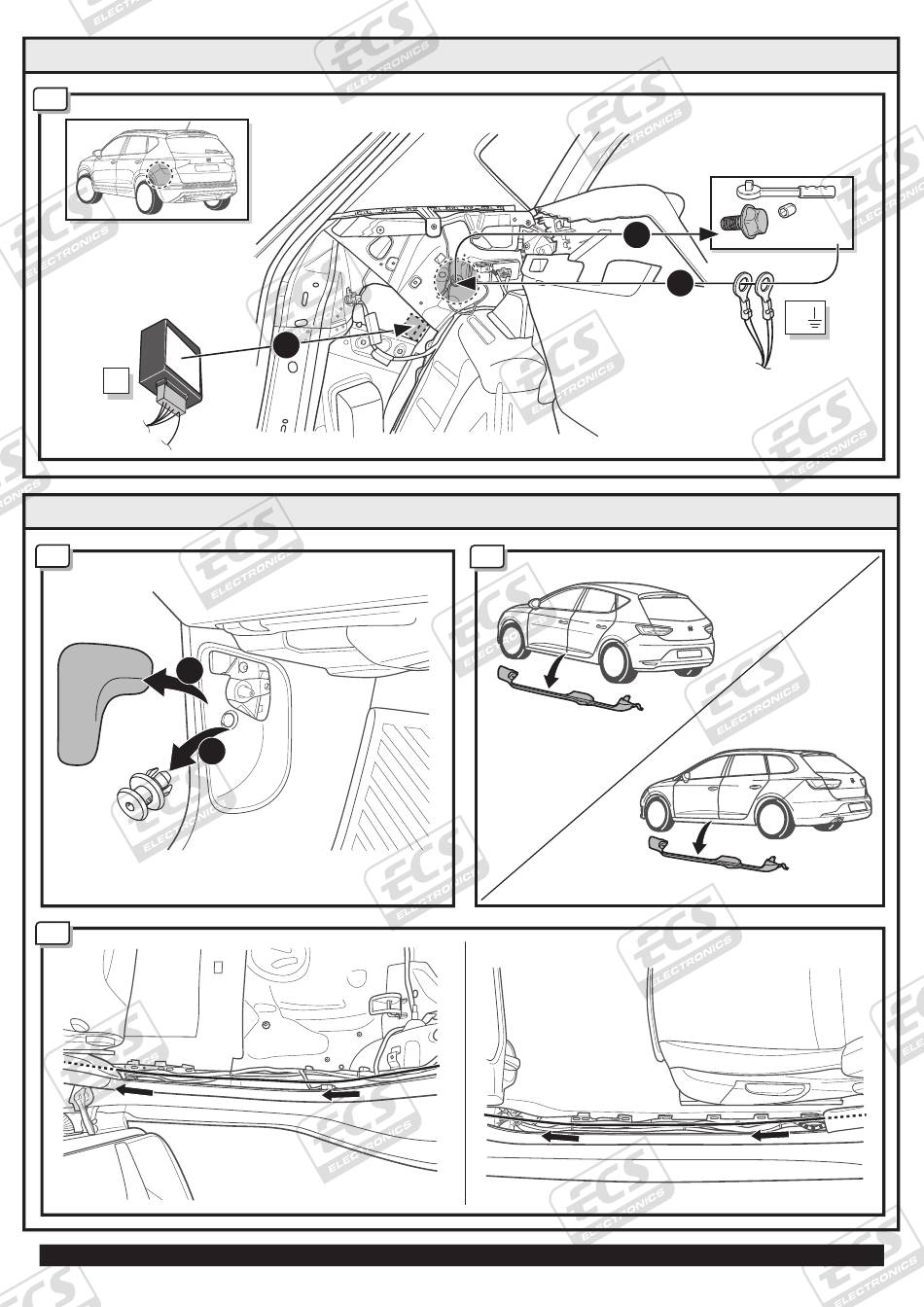 ECS ELECTRONICS