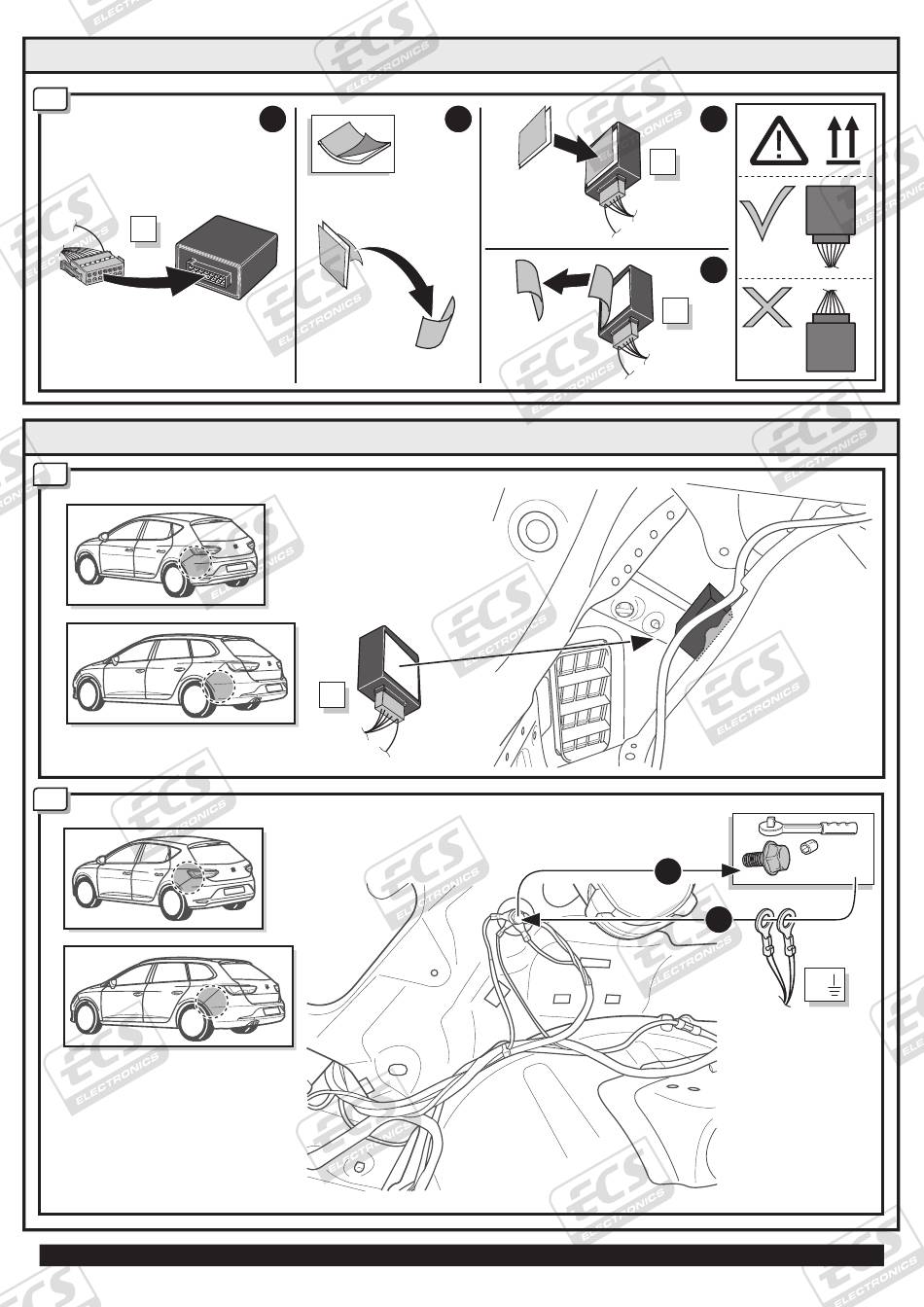 ECS ELECTRONICS