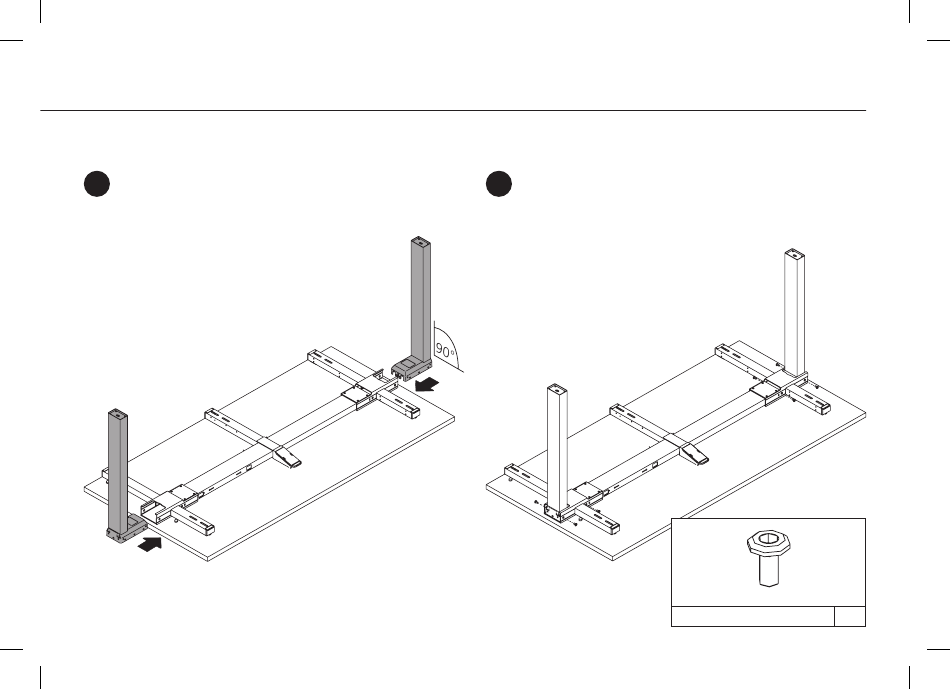 90°