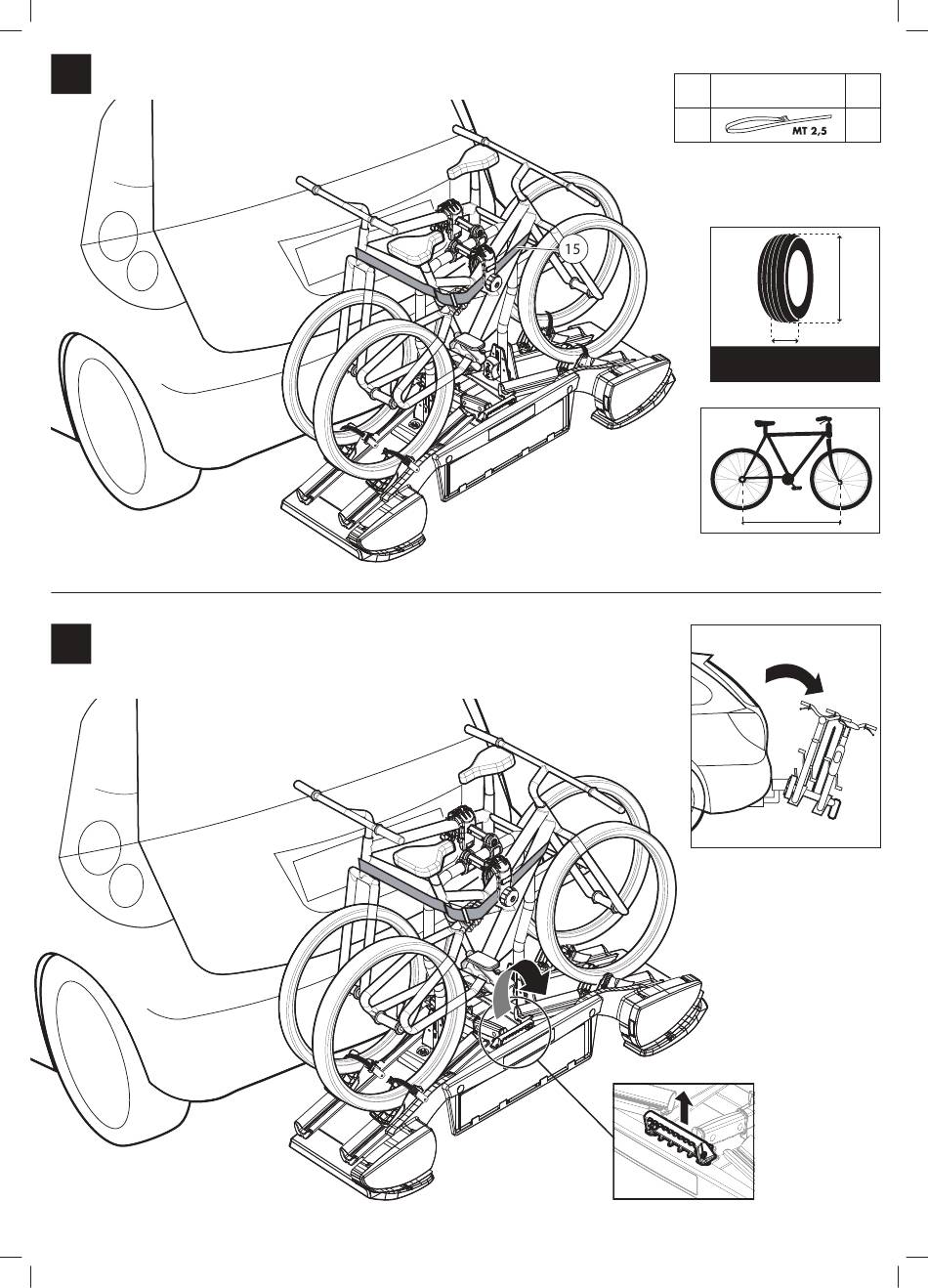 MT 2,5

15