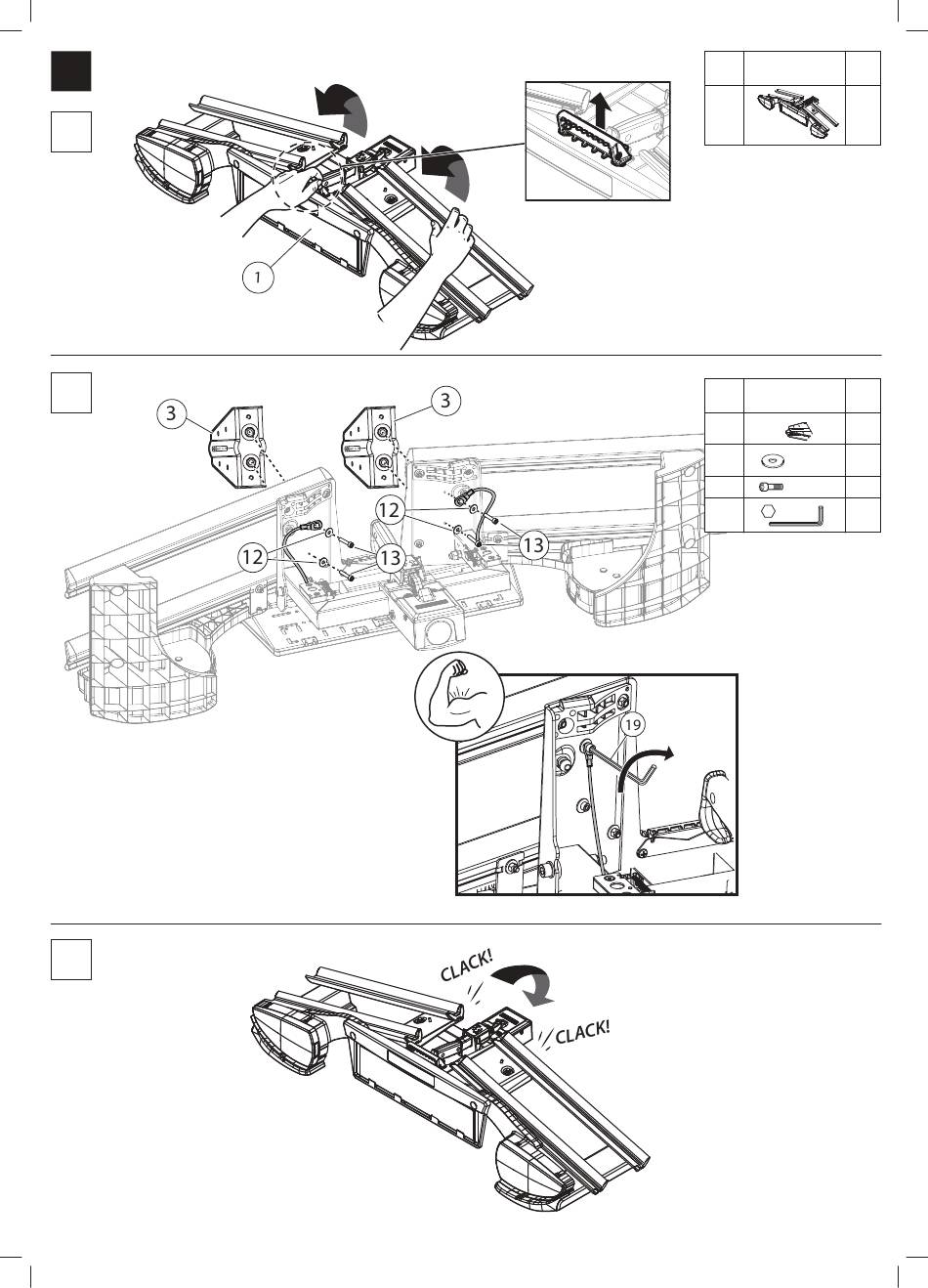 1

3

3

12

12

13

13

19

CLACK!

CLACK!