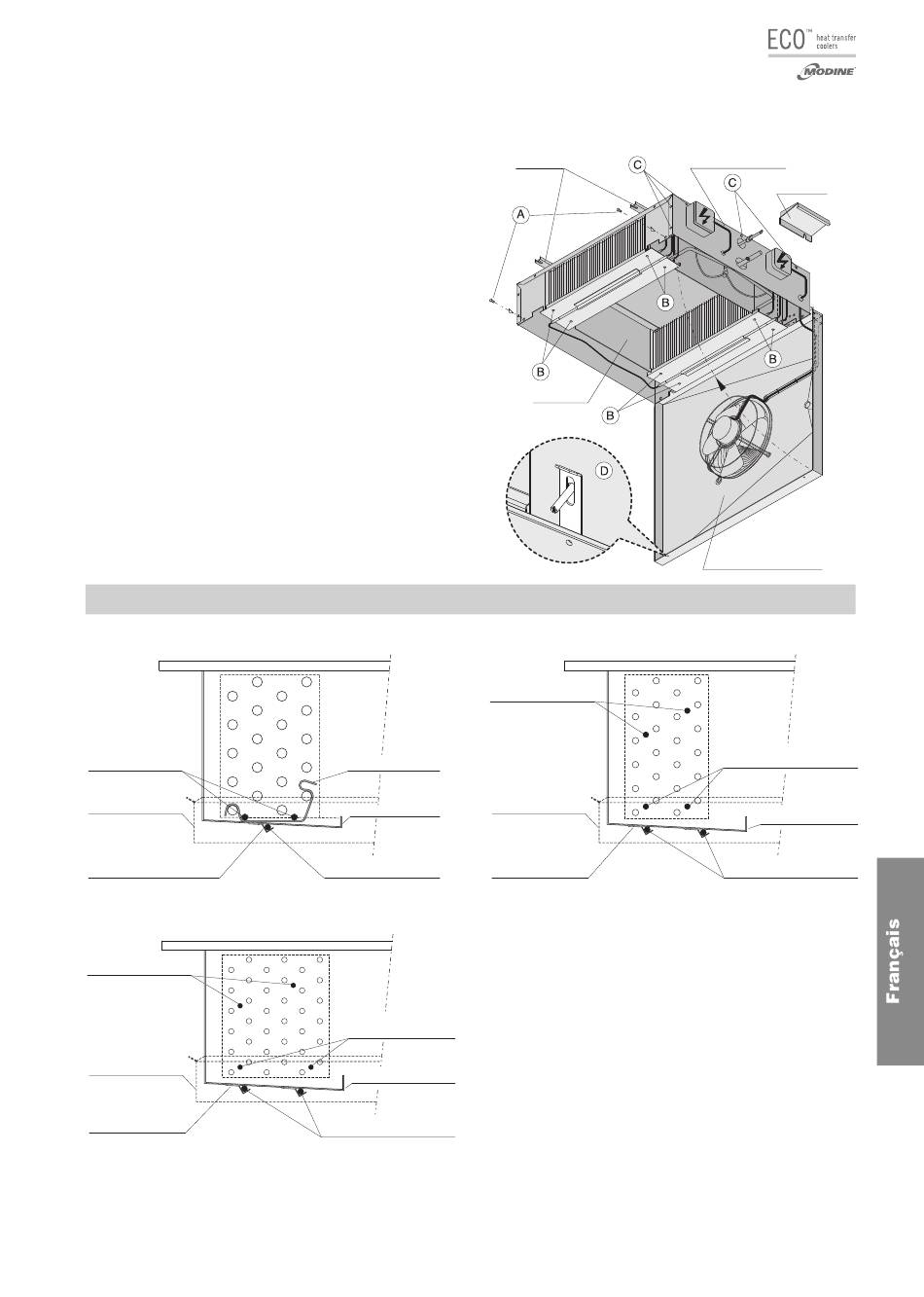 ECO™ heat transfer coolers
MODINE

A
C
C
B
B
B
B
D

Français