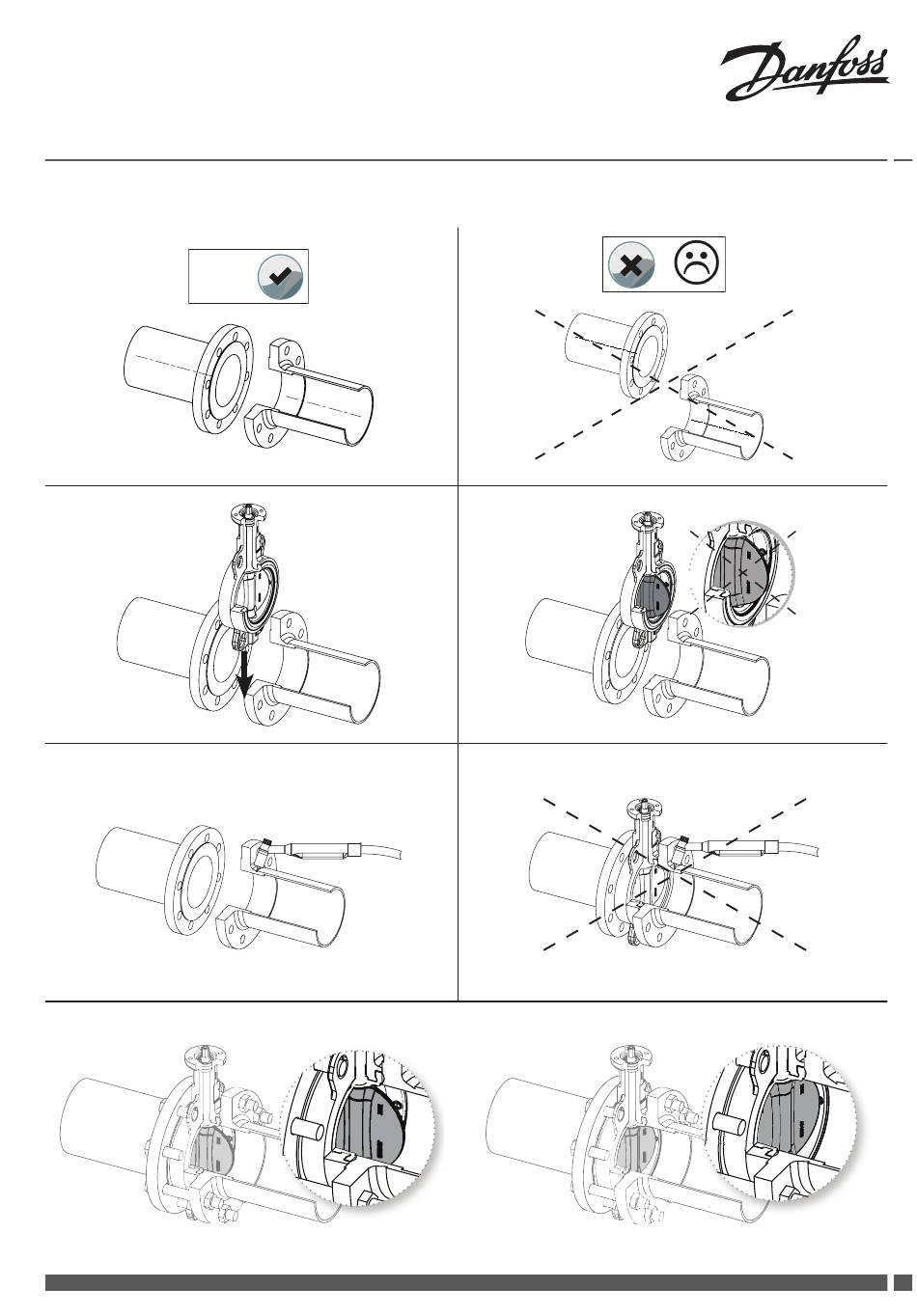 Danfoss