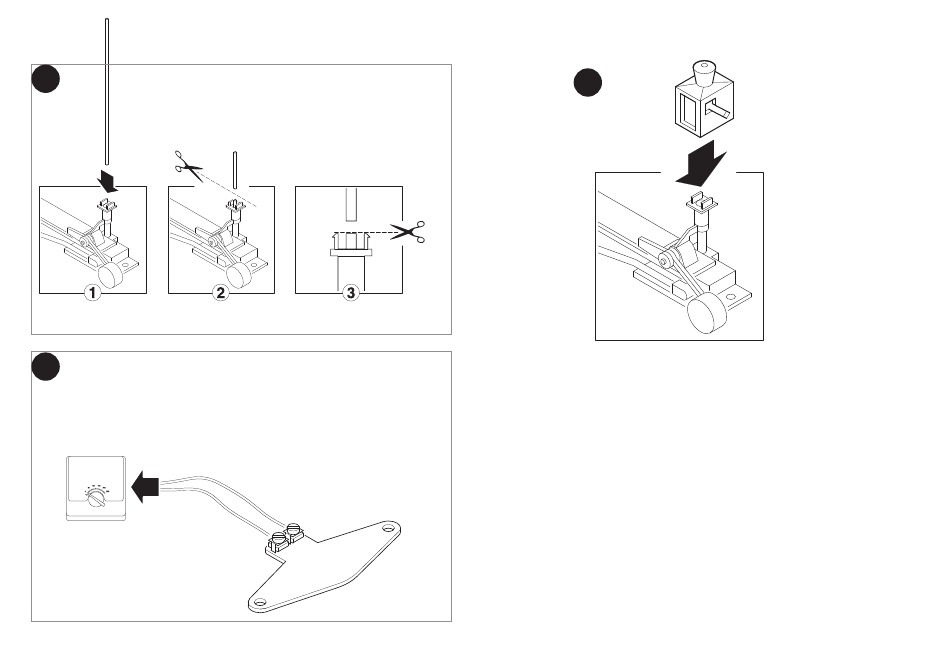 1

2

3