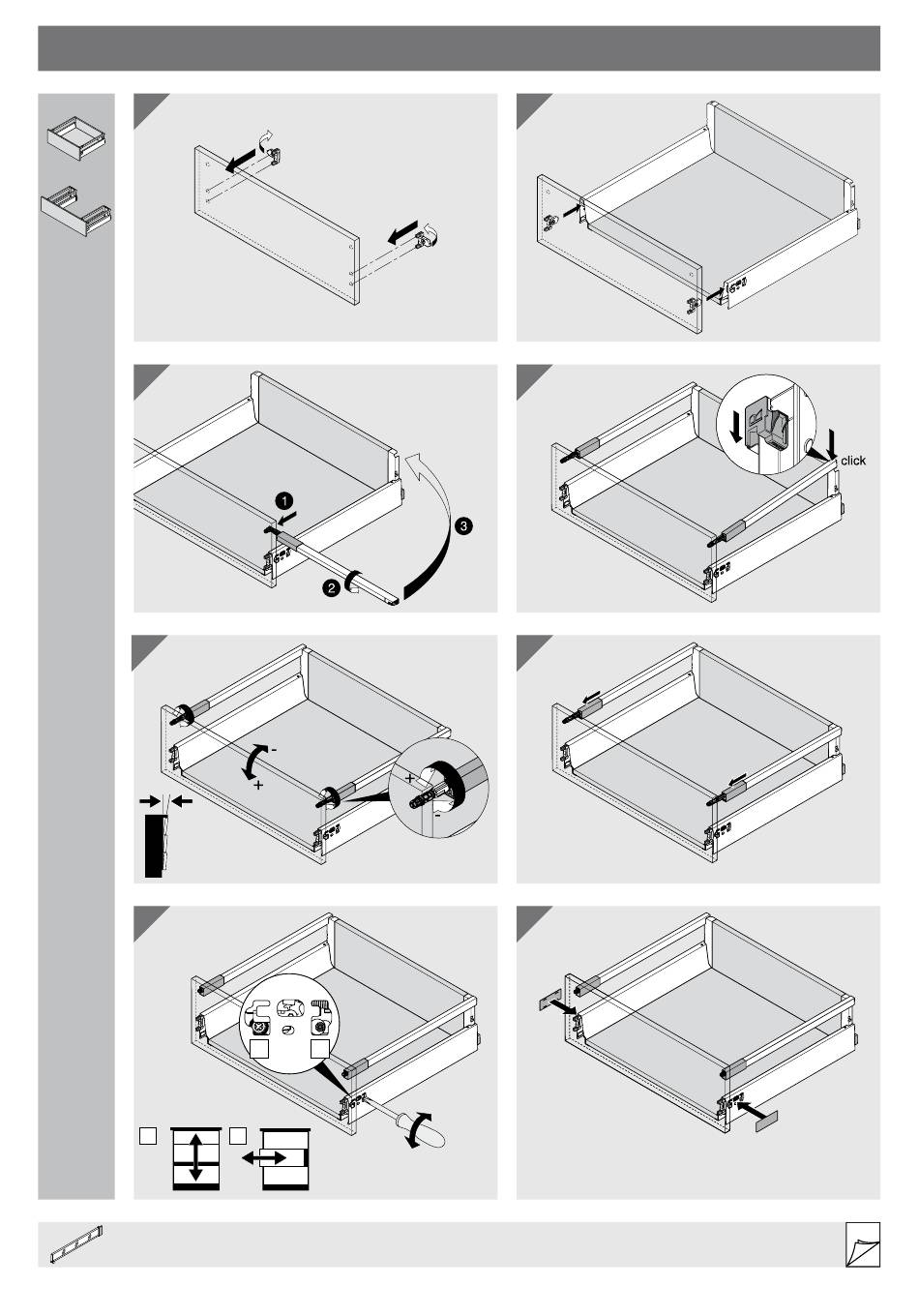 1

2

3

click

-
+

+
-