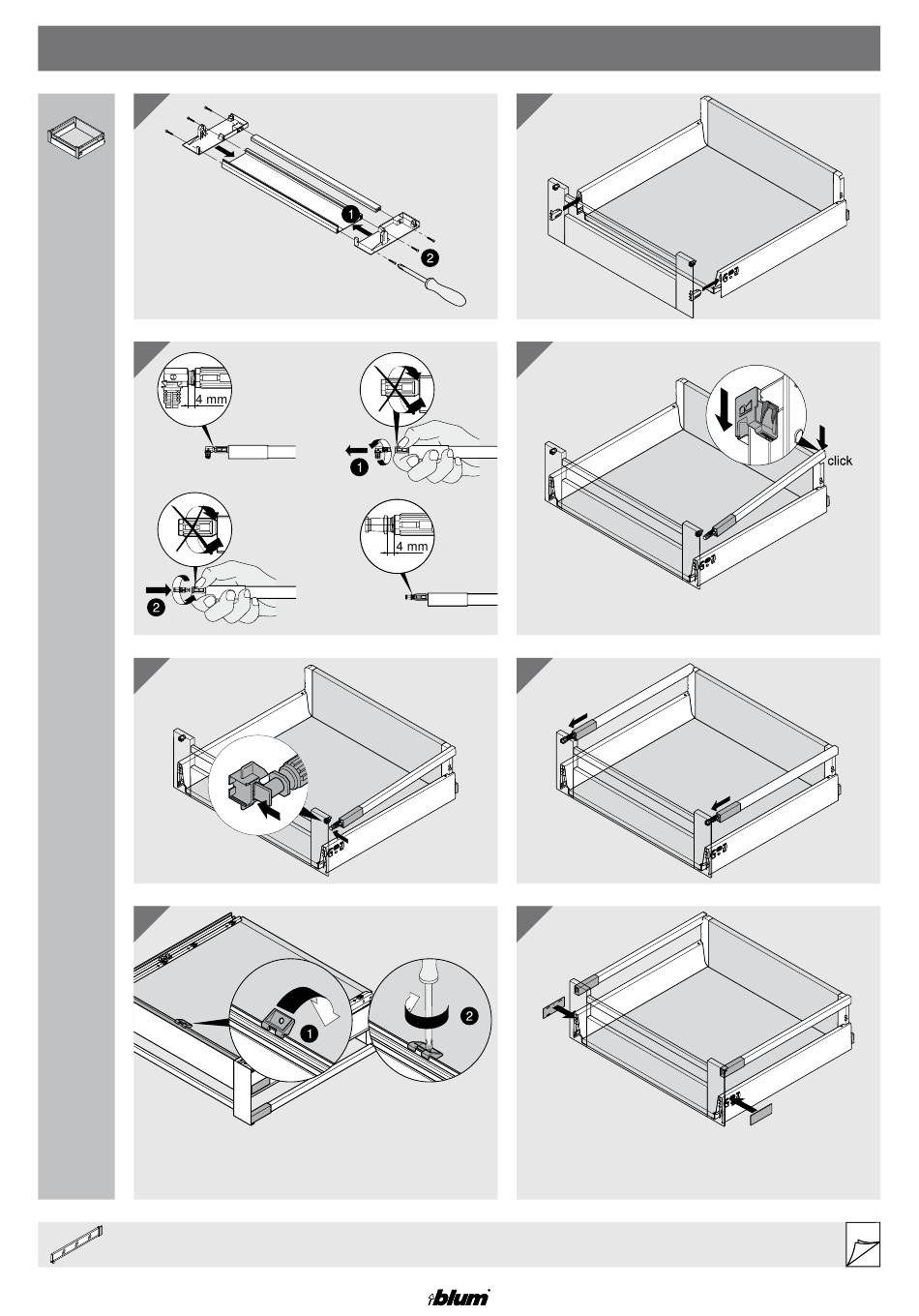 1
2

4 mm

1

2

4 mm

click

1

2

blum