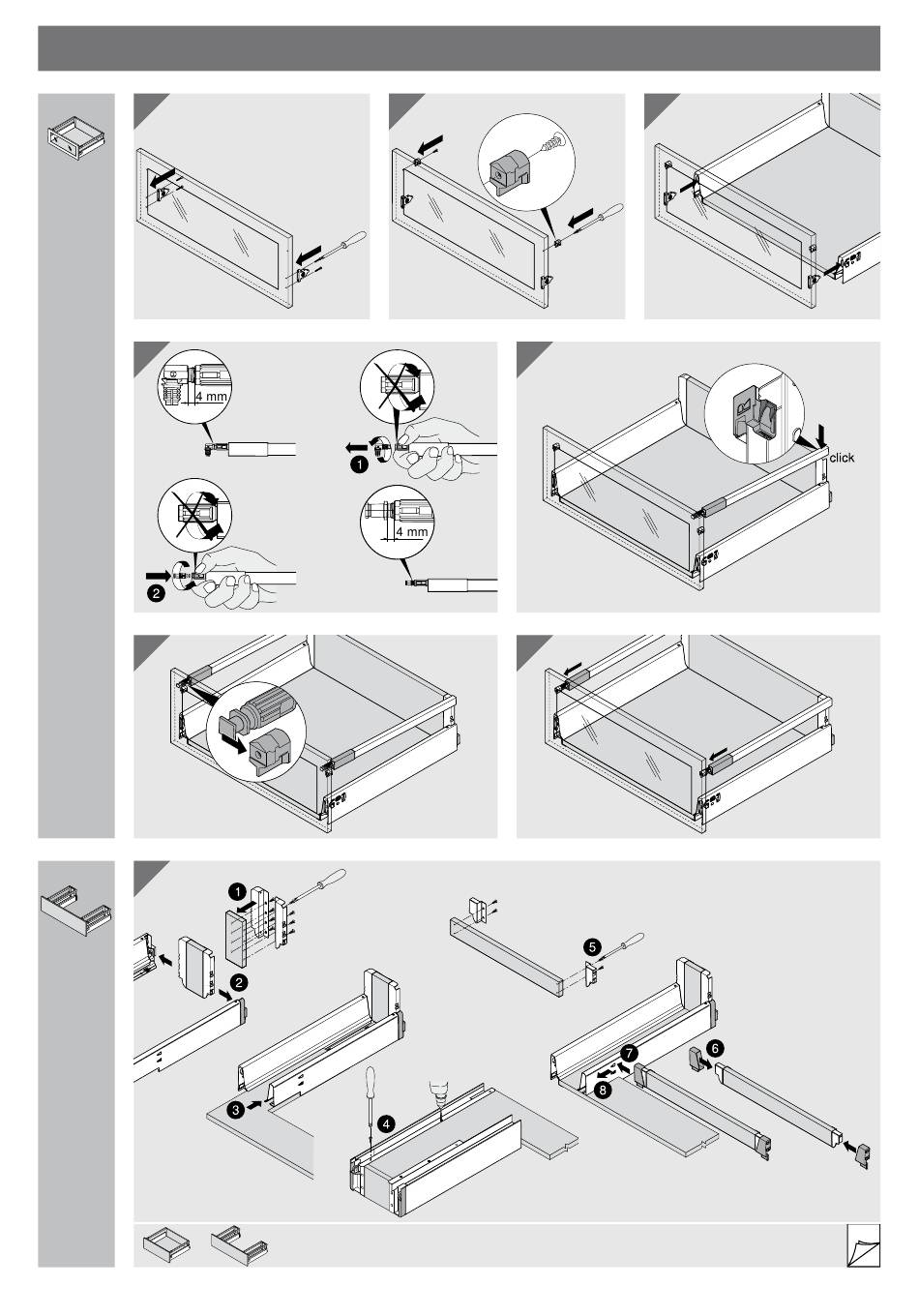 4 mm

1

2

4 mm

click

1

2

3

4

5

6

7

8