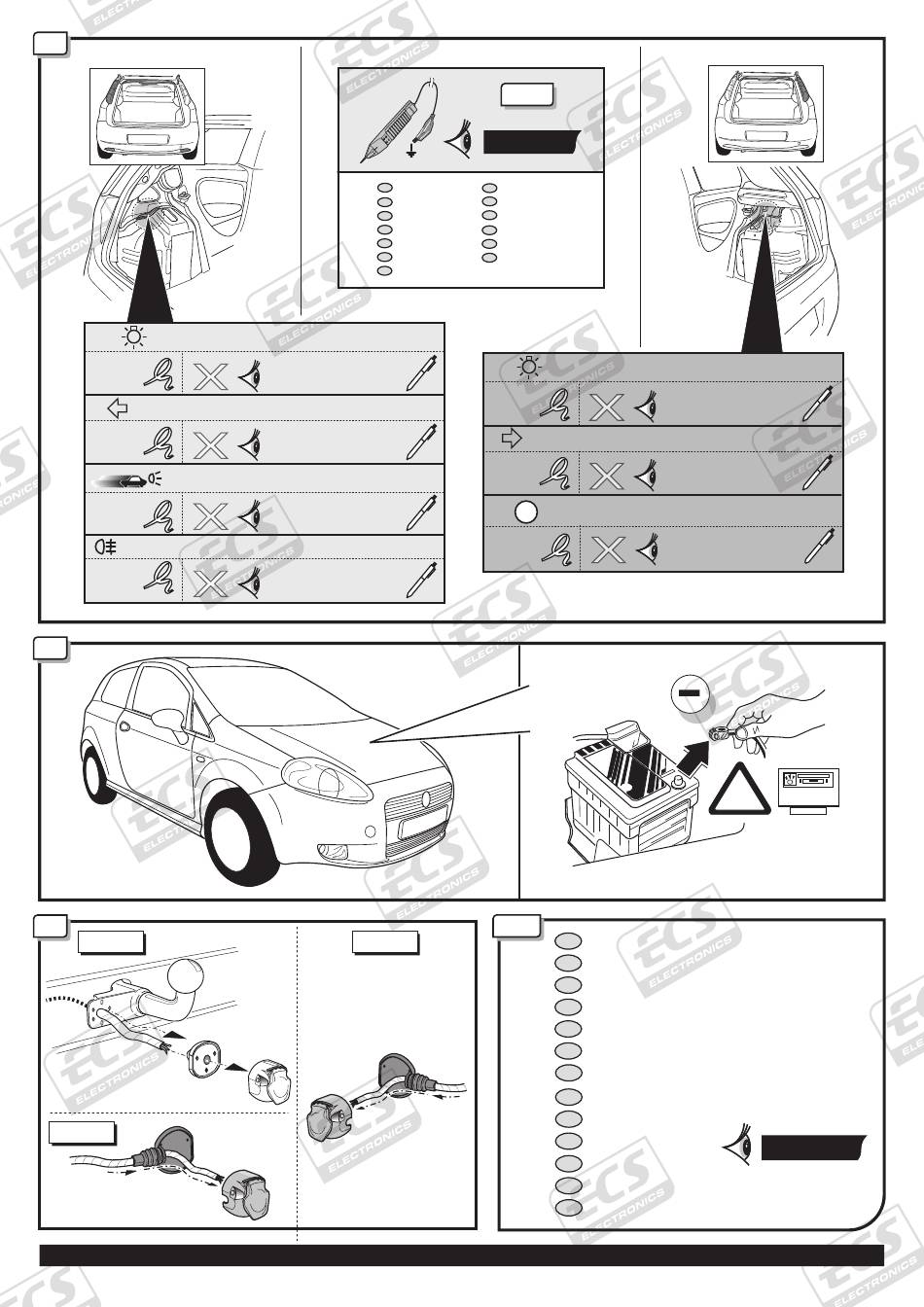 ECS ELECTRONICS