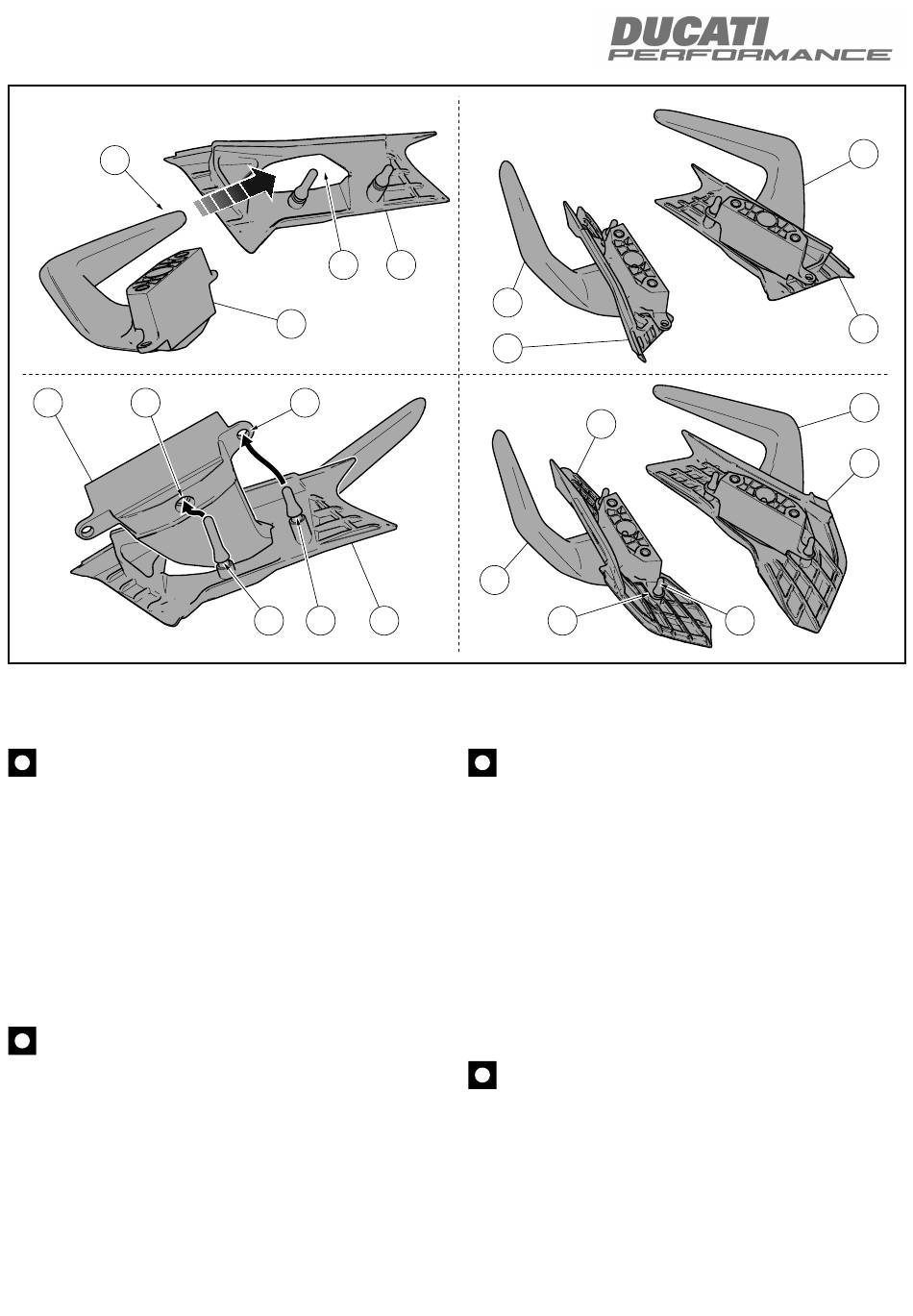 DUCATI
PERFORMANCE