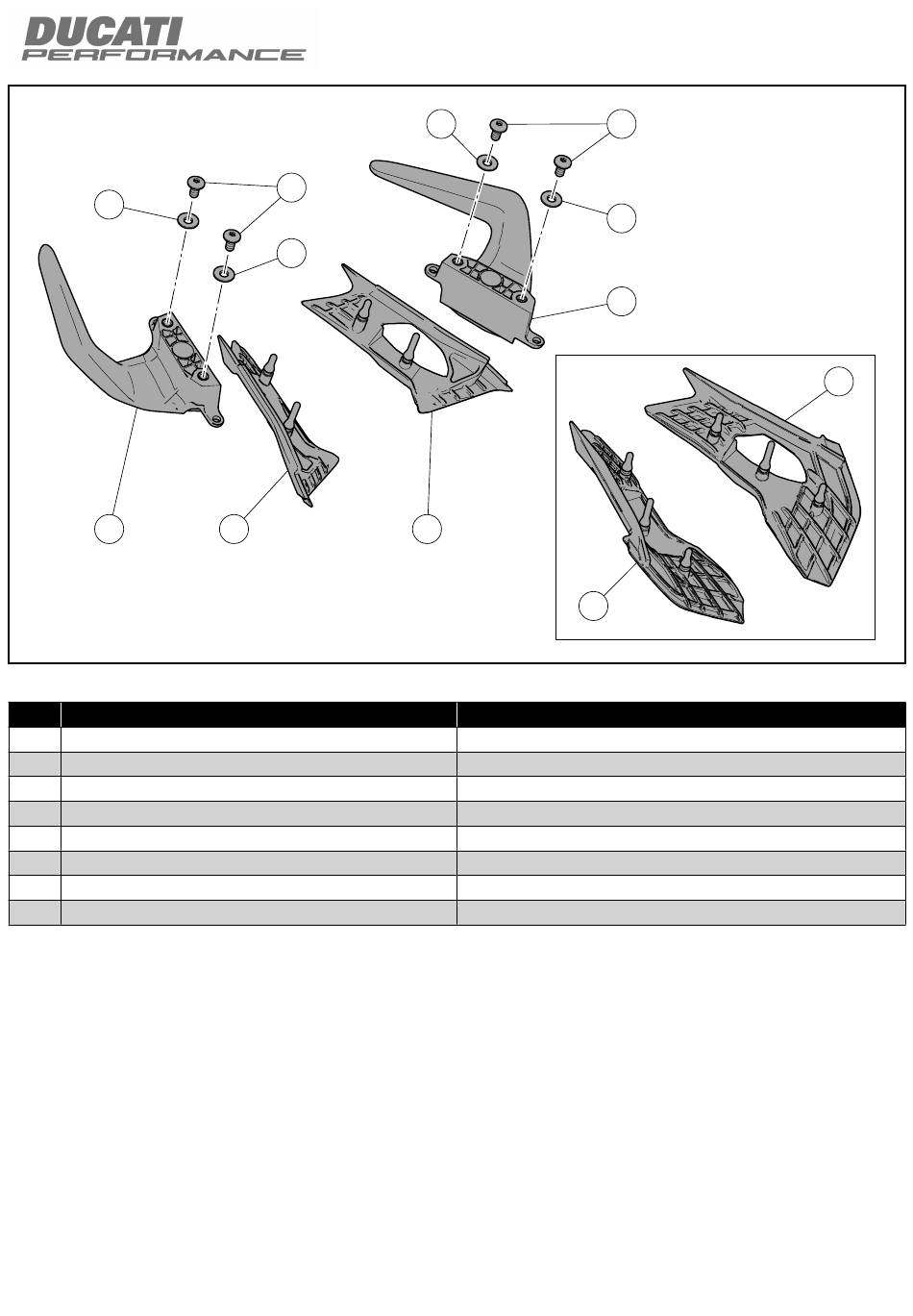 DUCATI
PERFORMANCE