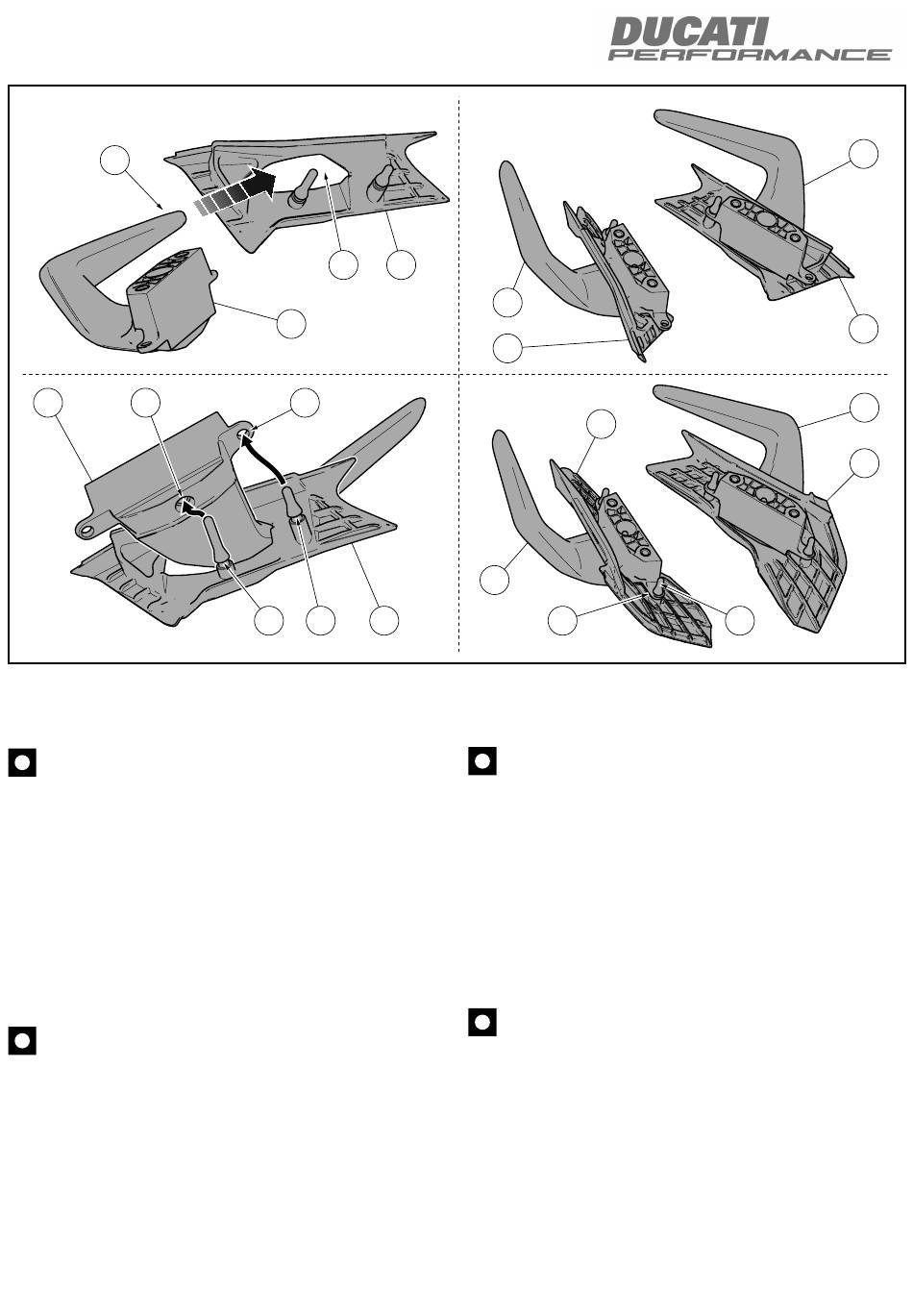 DUCATI
PERFORMANCE