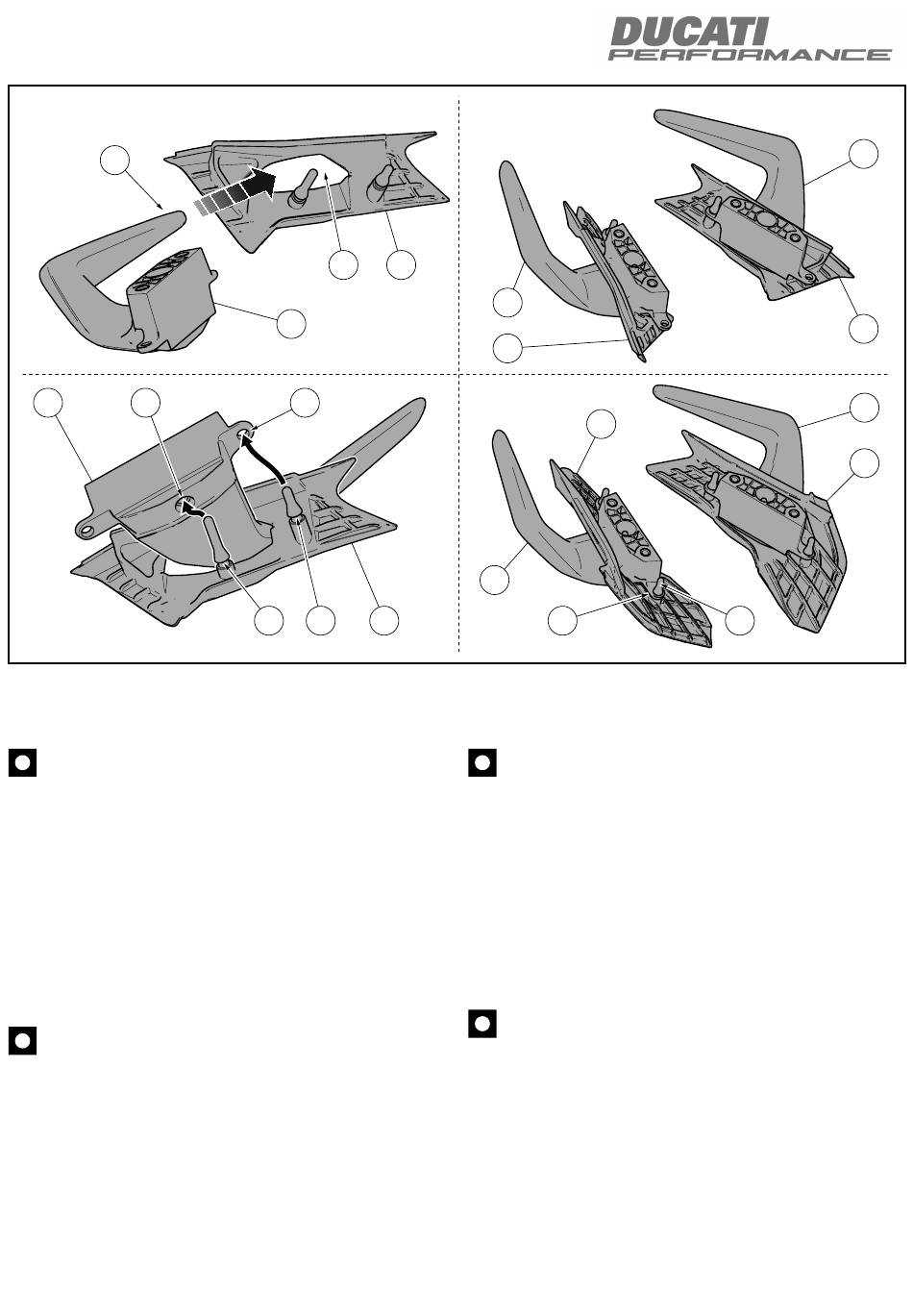 DUCATI
PERFORMANCE