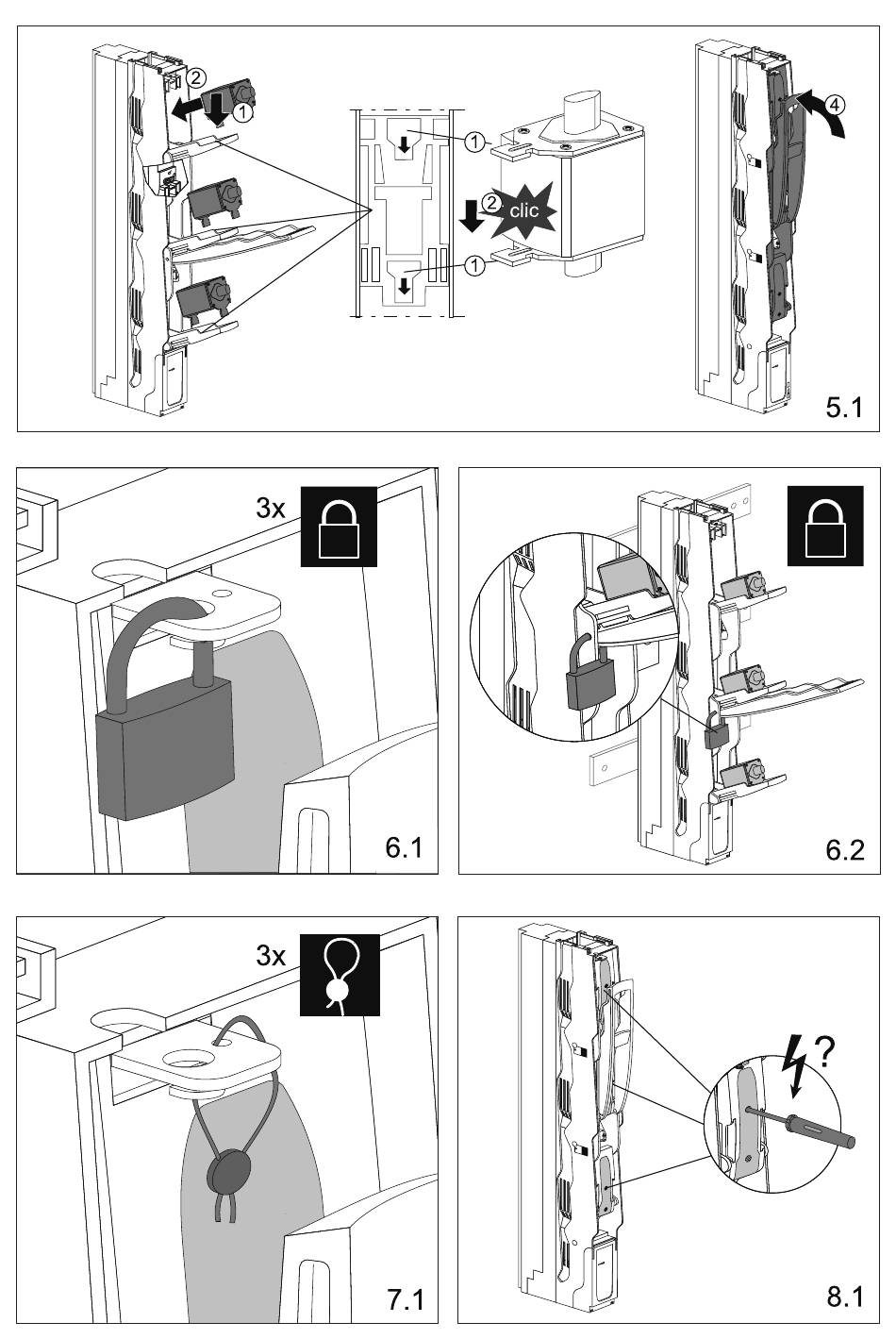 ② ① ① ② clic ① ④ 5.1

3x 6.1

6.2

3x 7.1

? 8.1