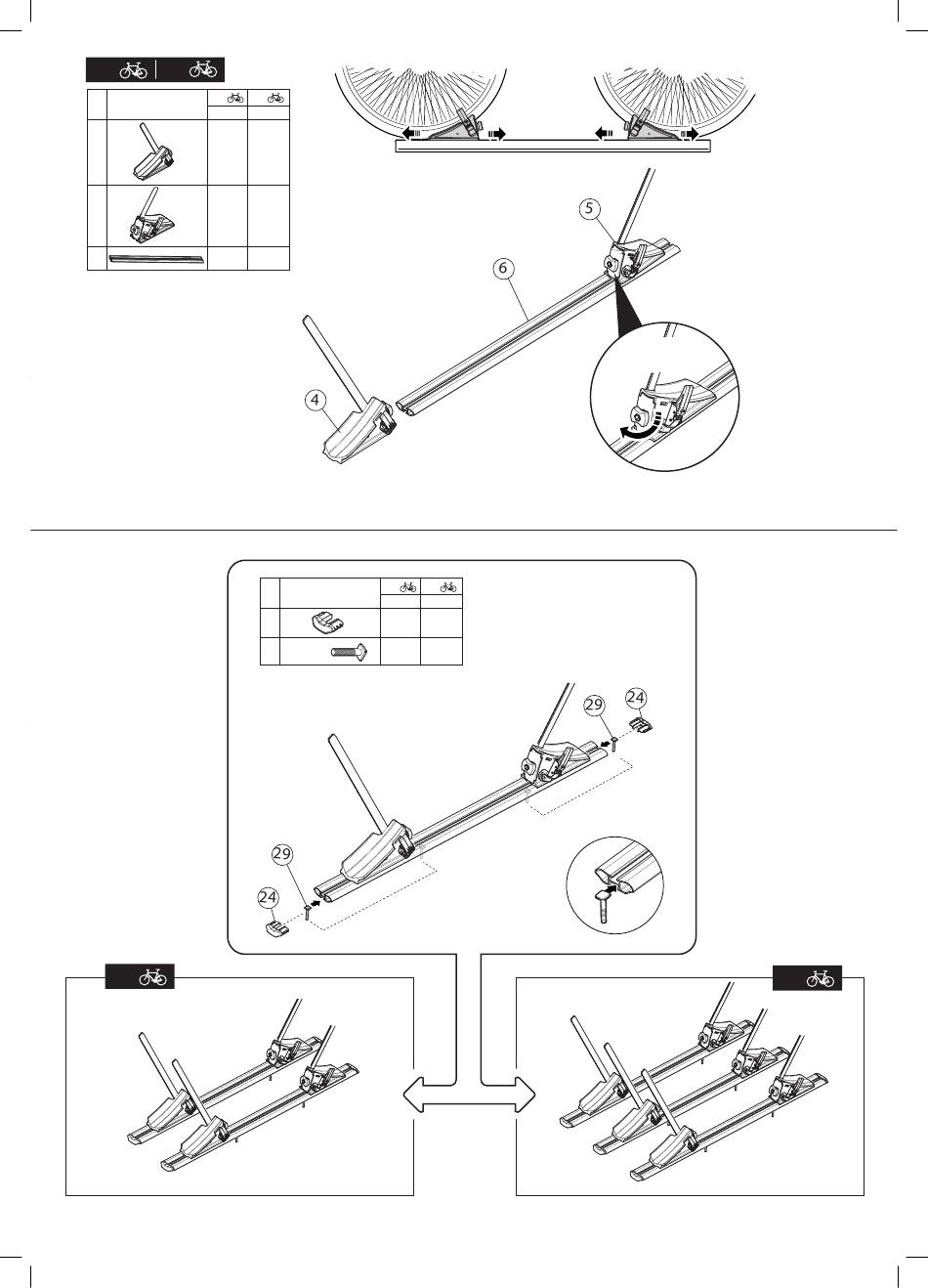 5

6

4

29

24

29

24