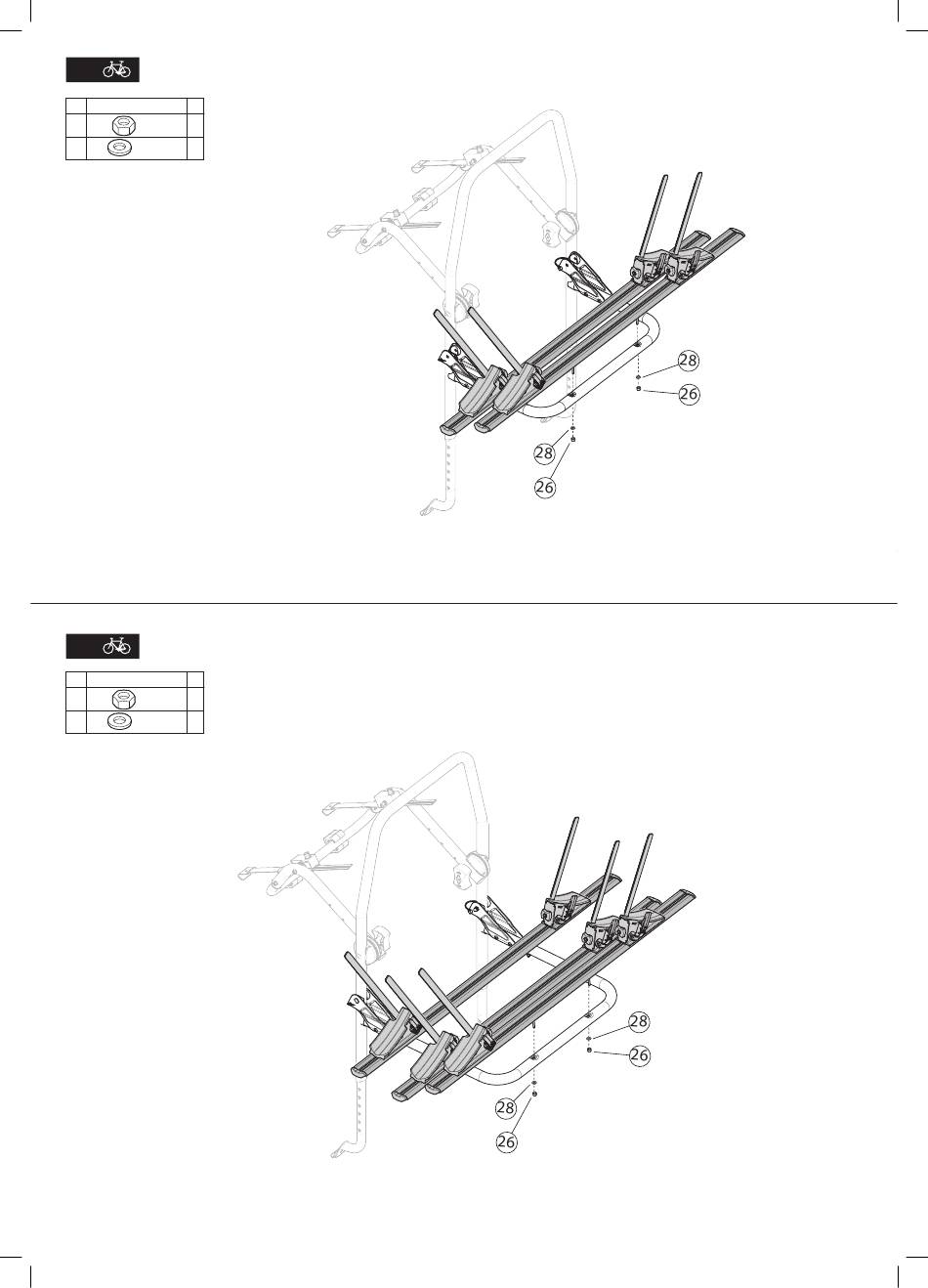 28
26
28
26

28
26
28
26