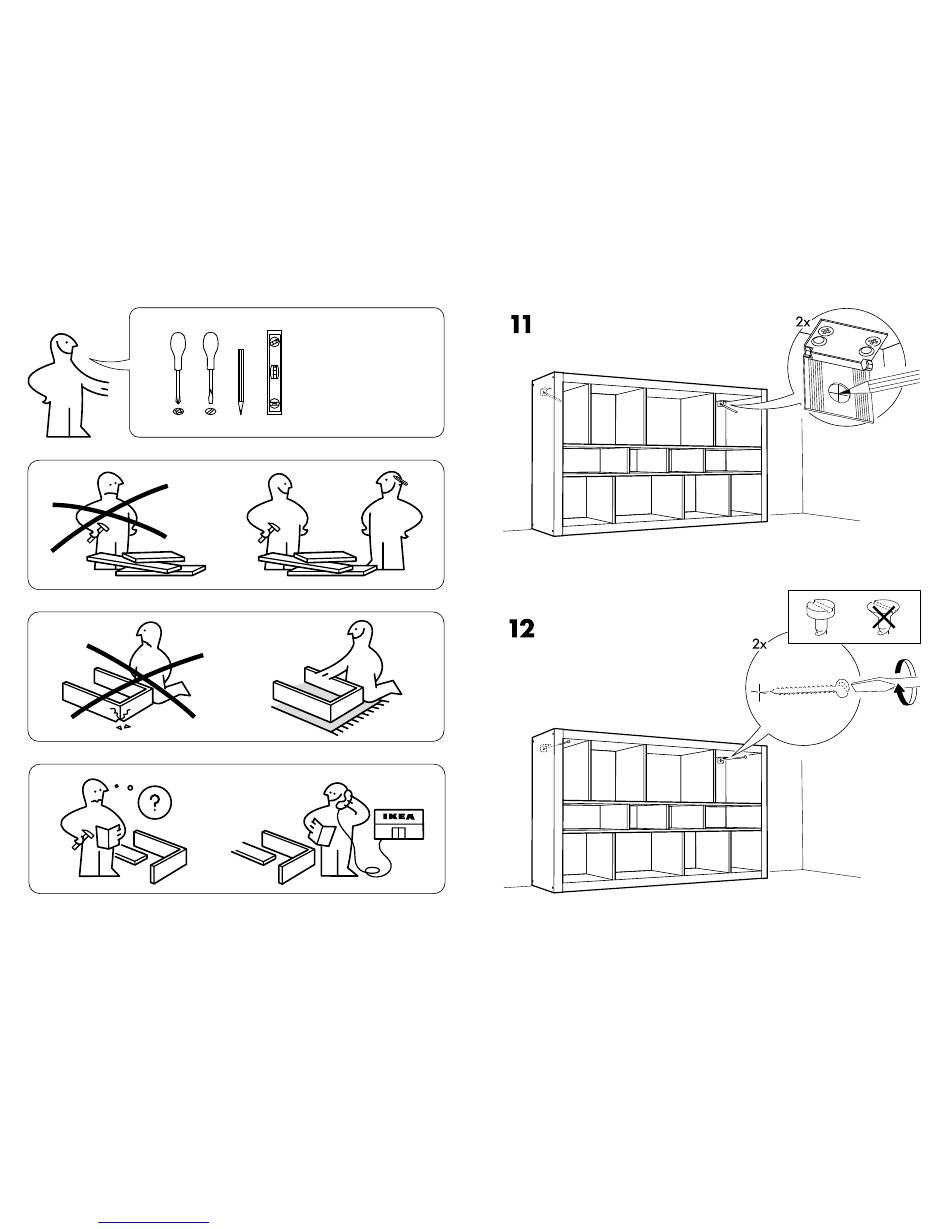 ?

IKEA

11

2x

12

2x