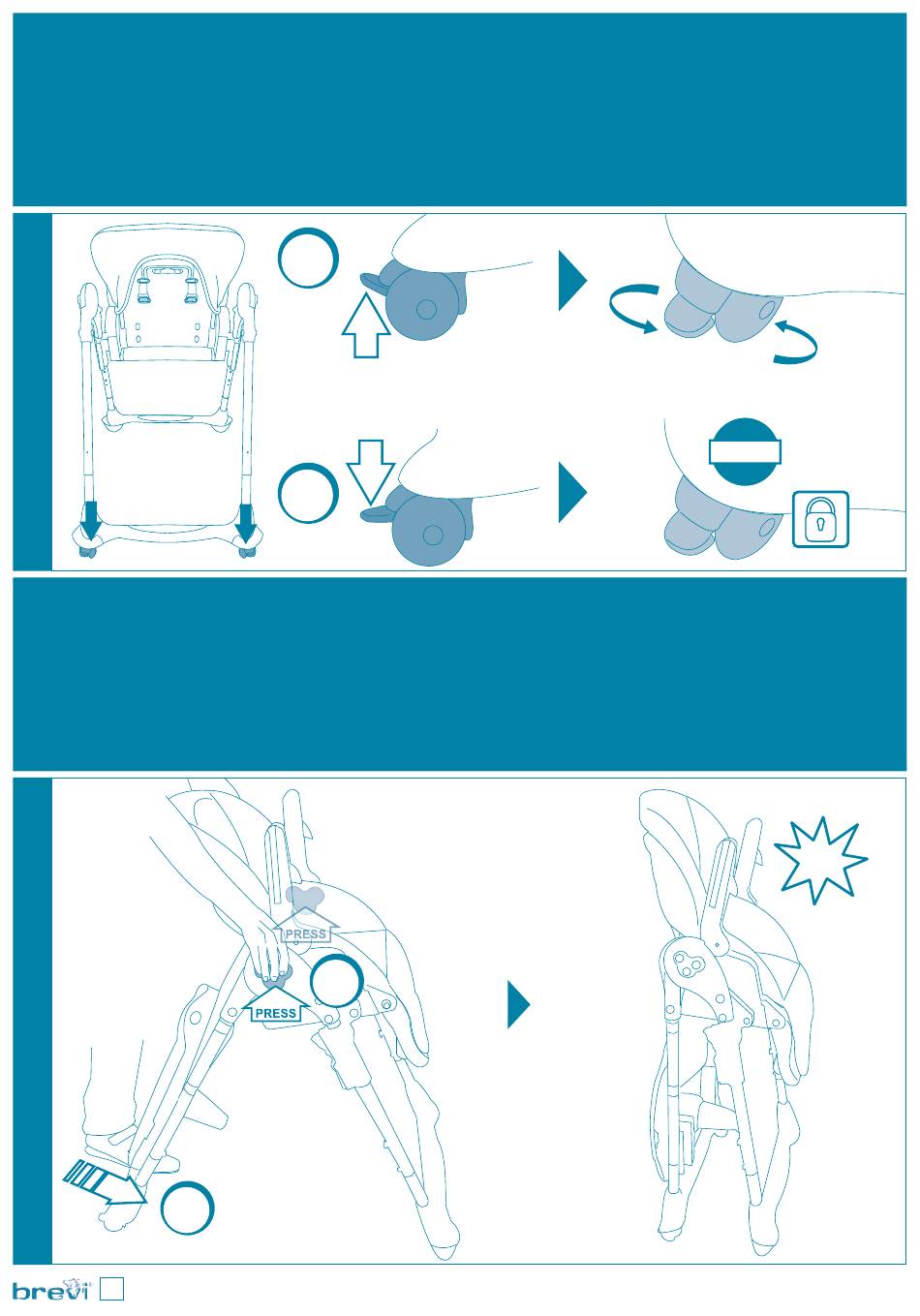 PRESS

PRESS

brevi