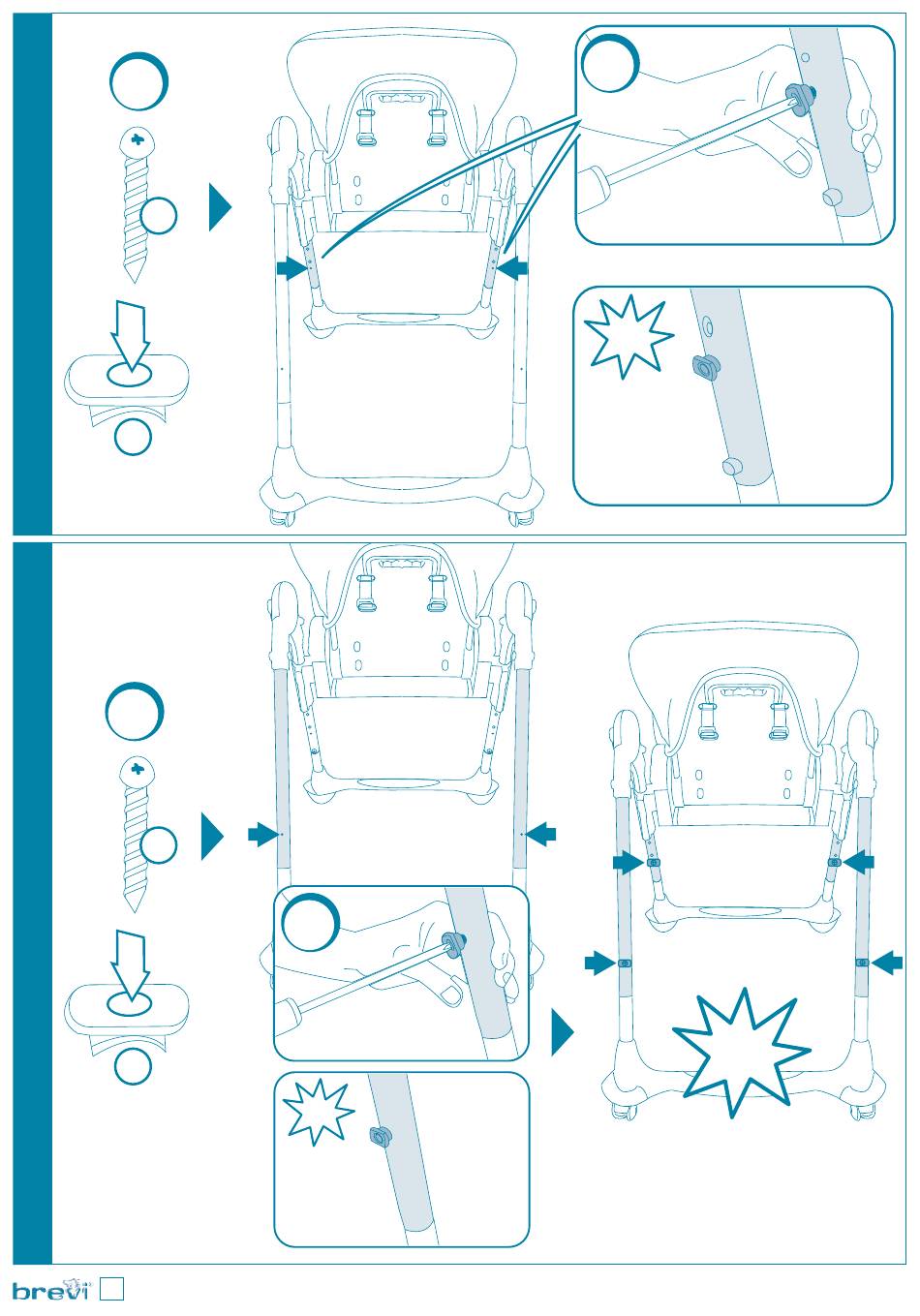 brevi