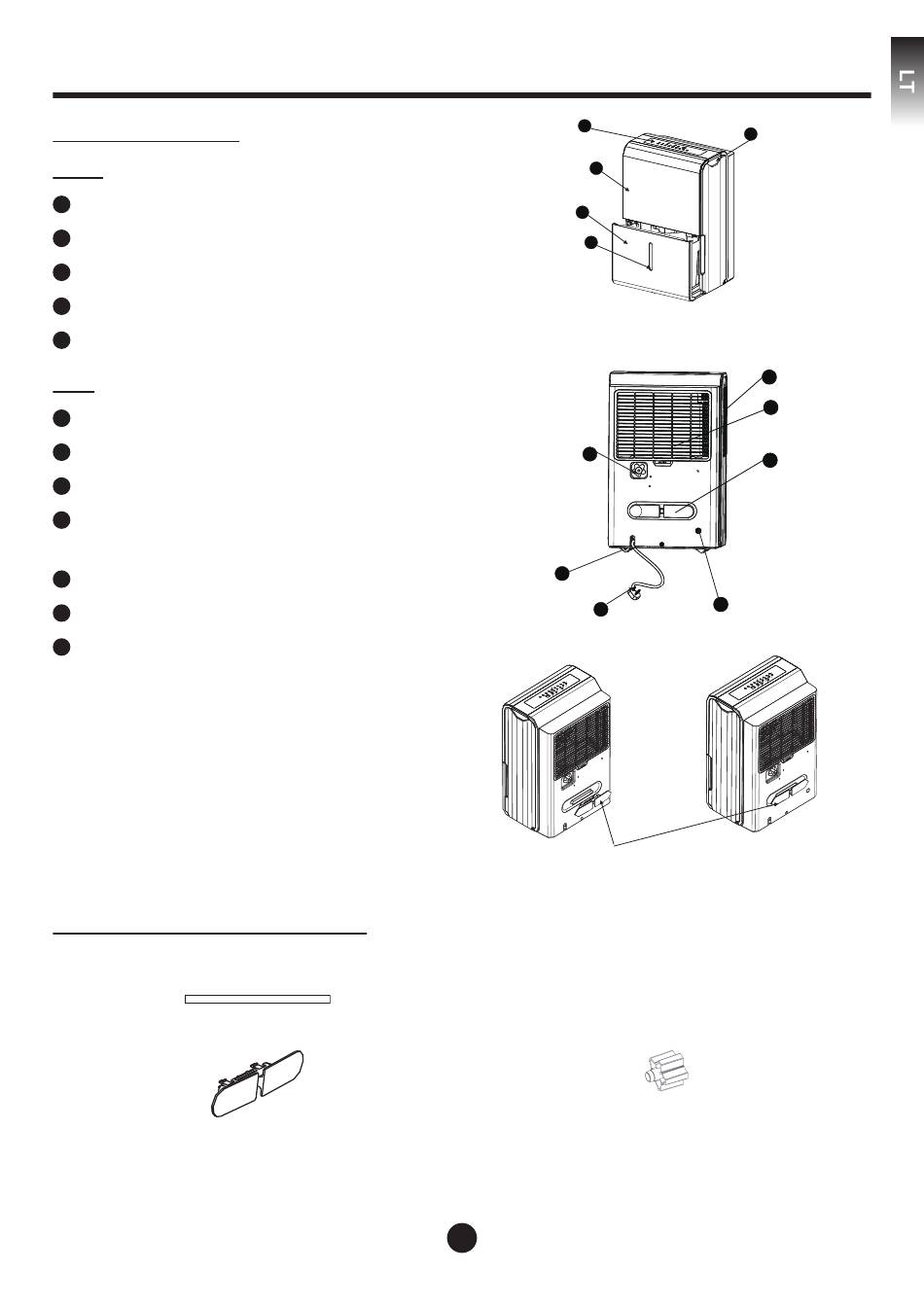 LT