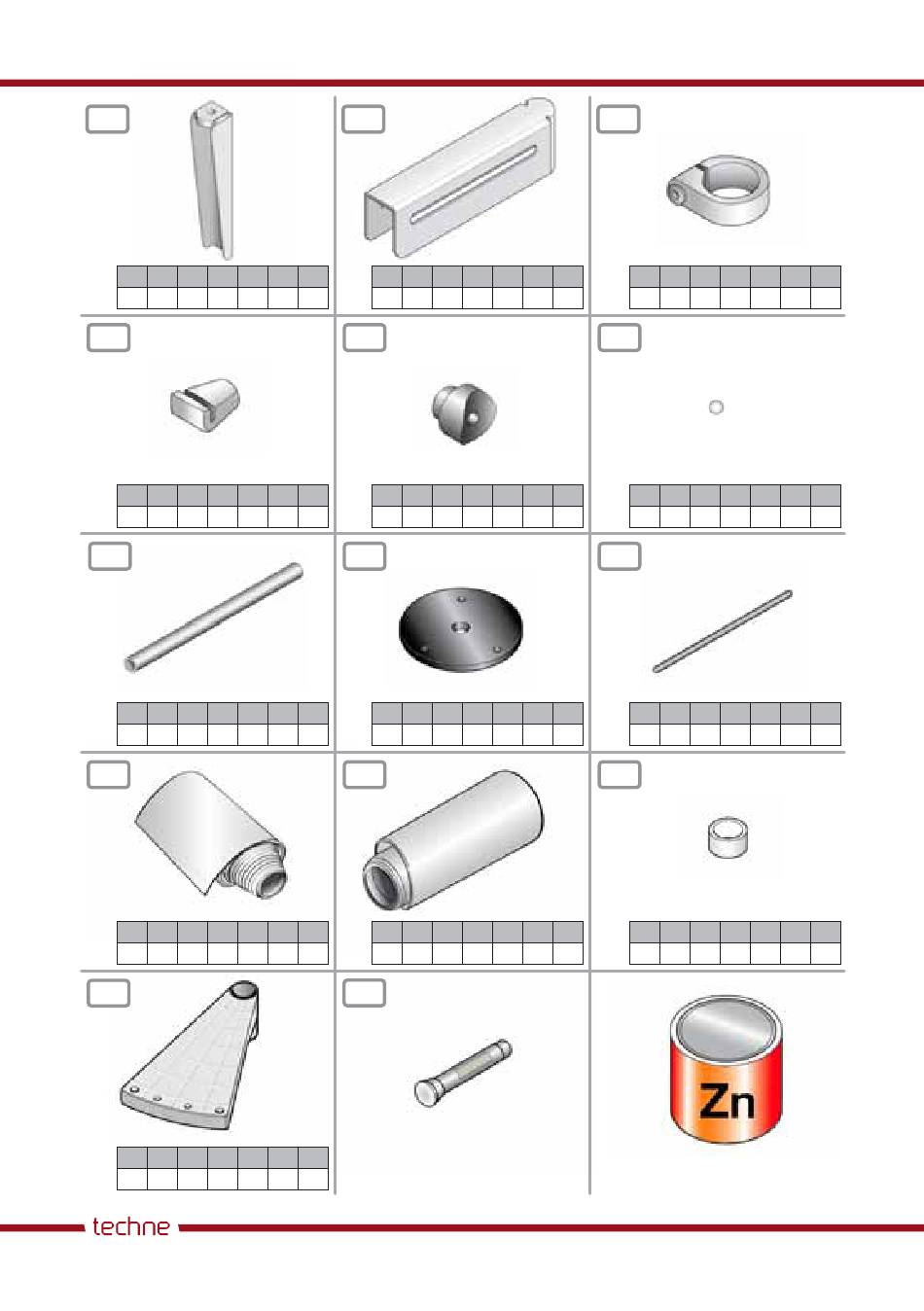 Zn

techne