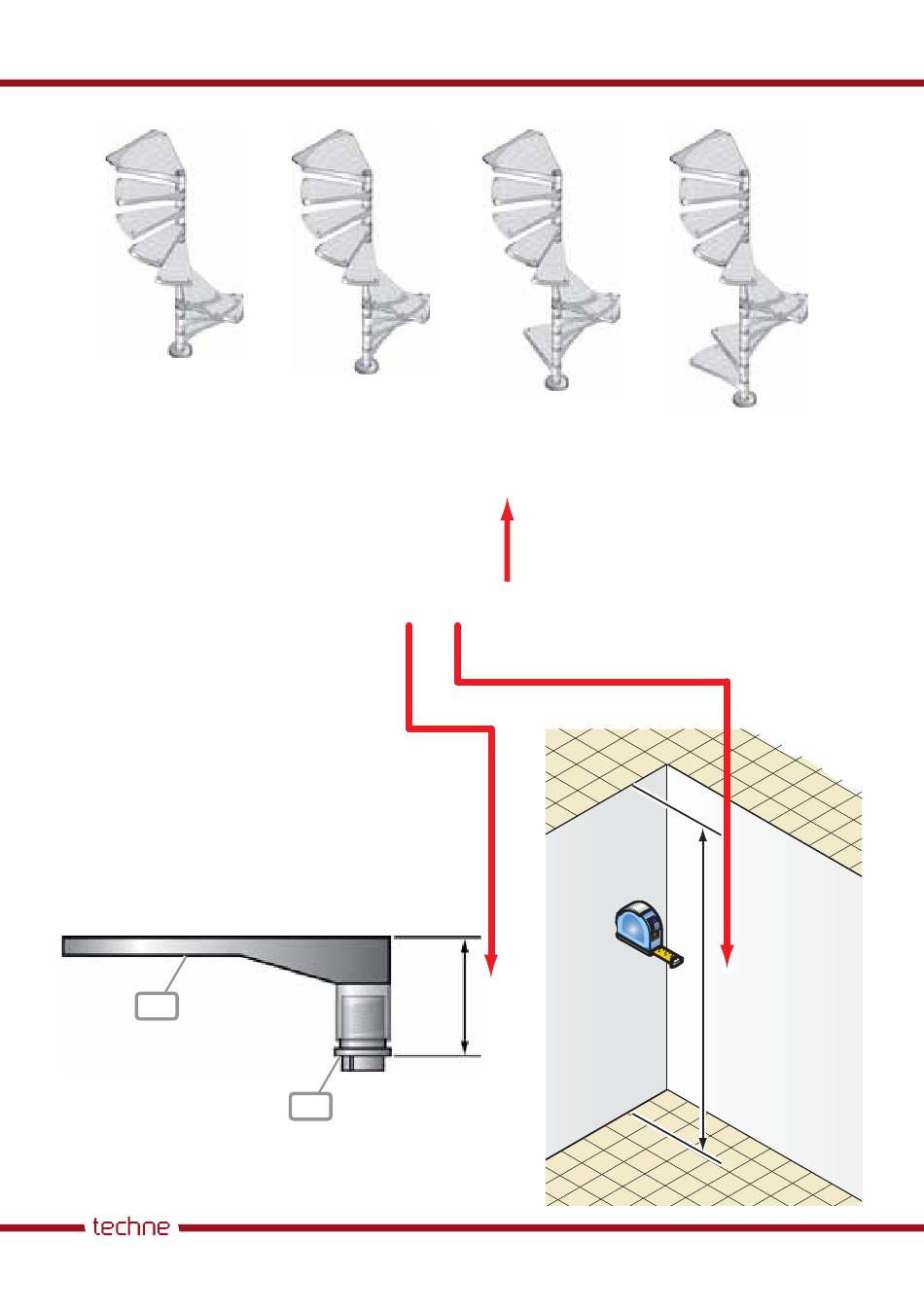 techne