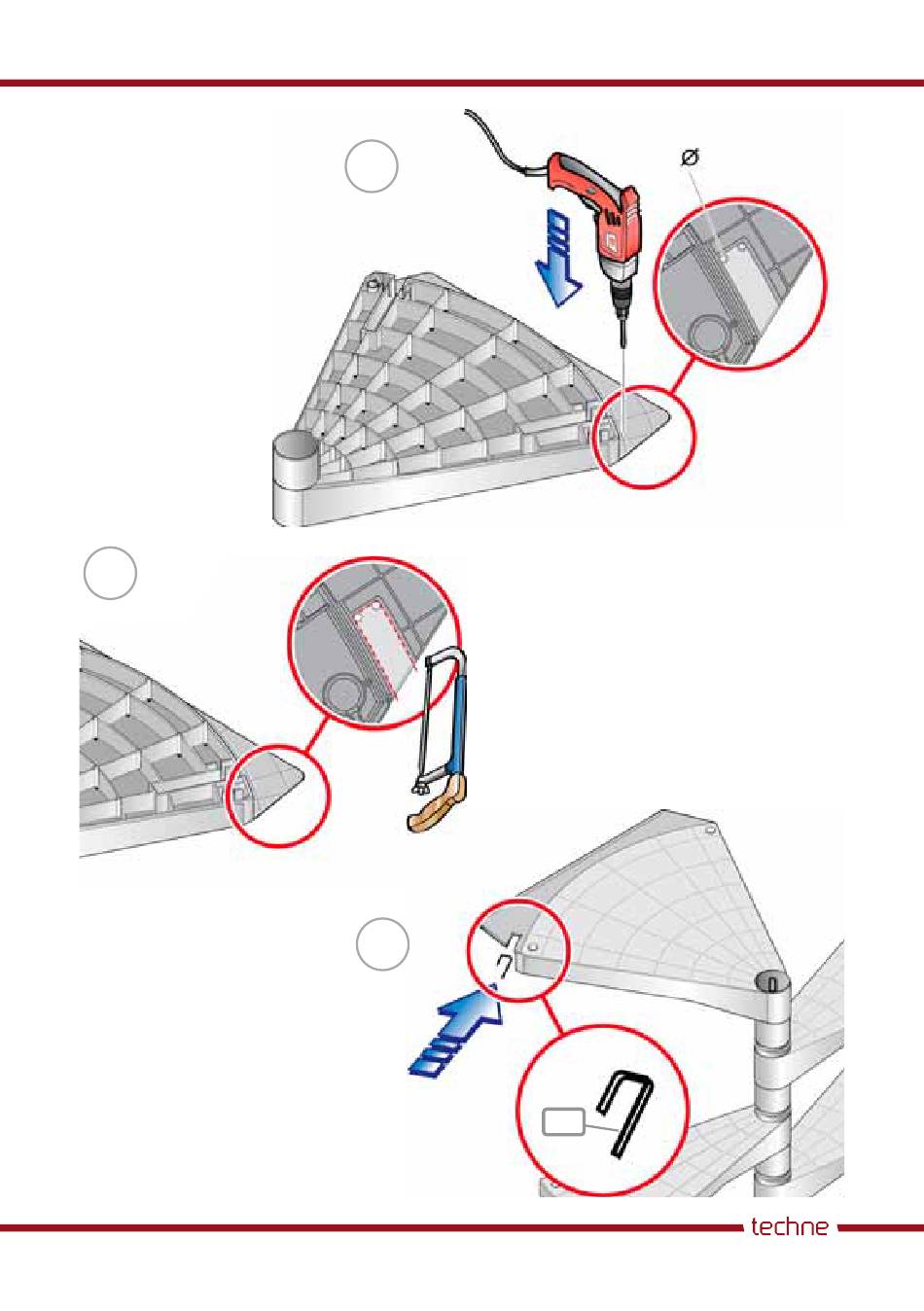 Ø

techne