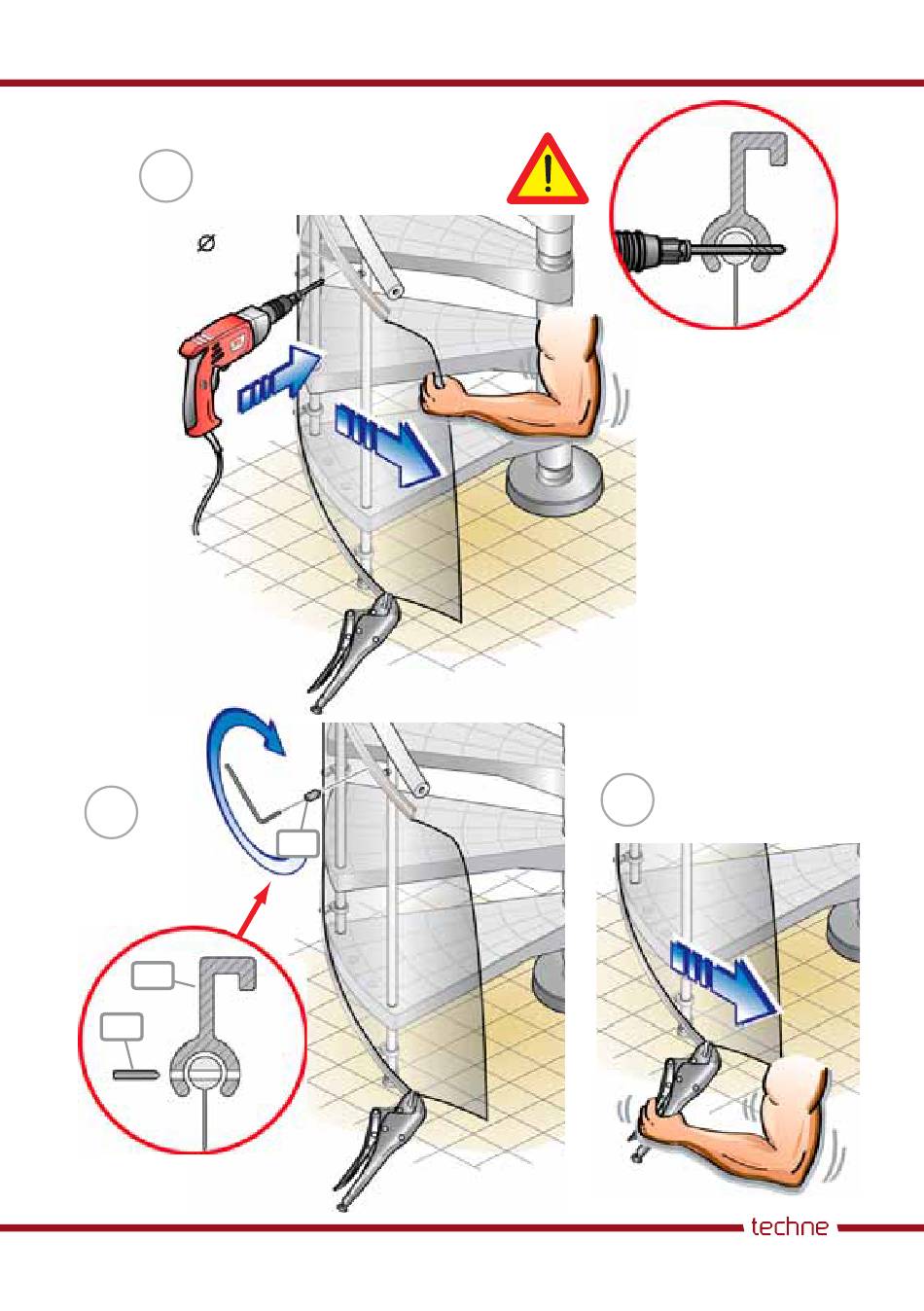 Ø

techne