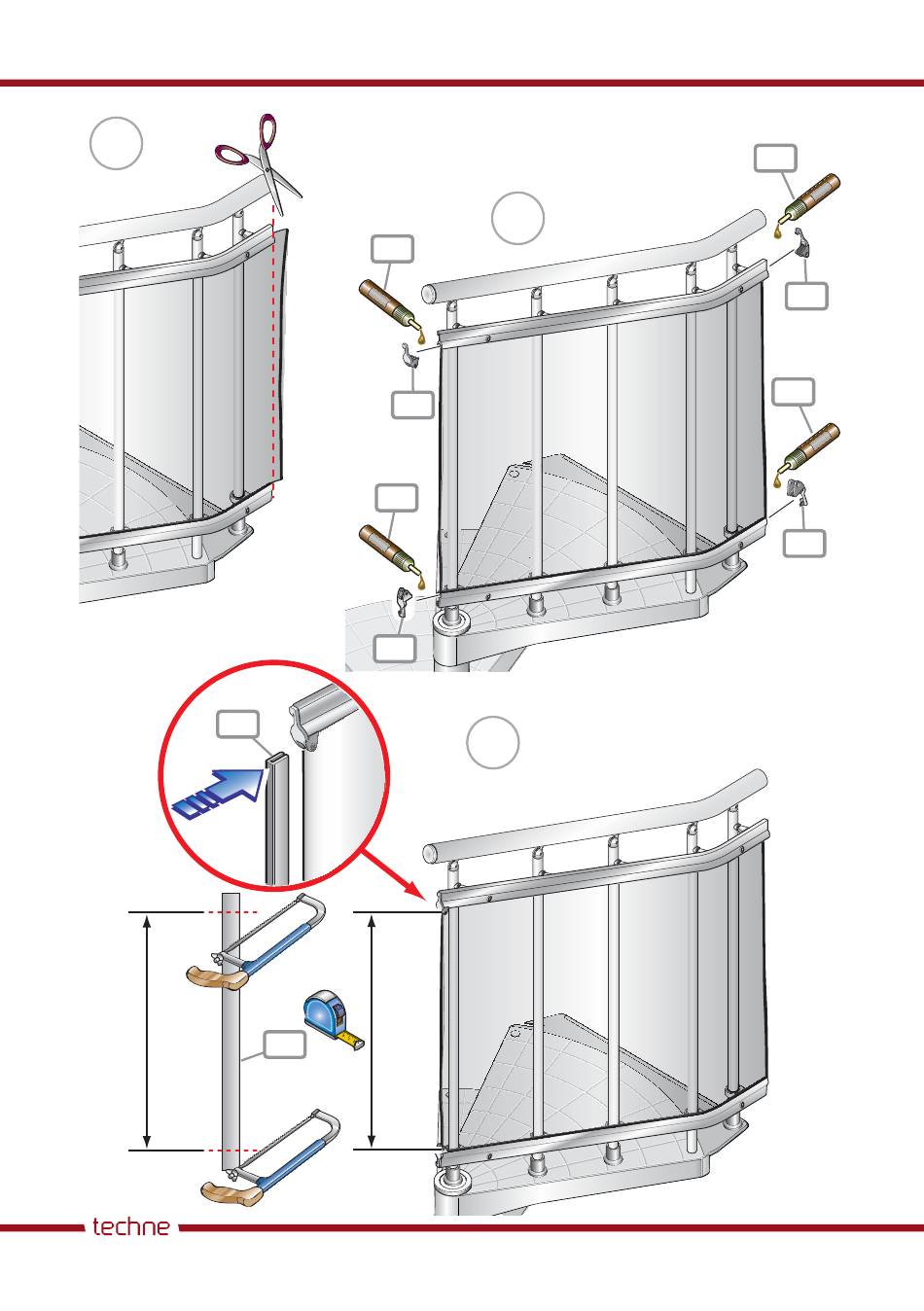 techne