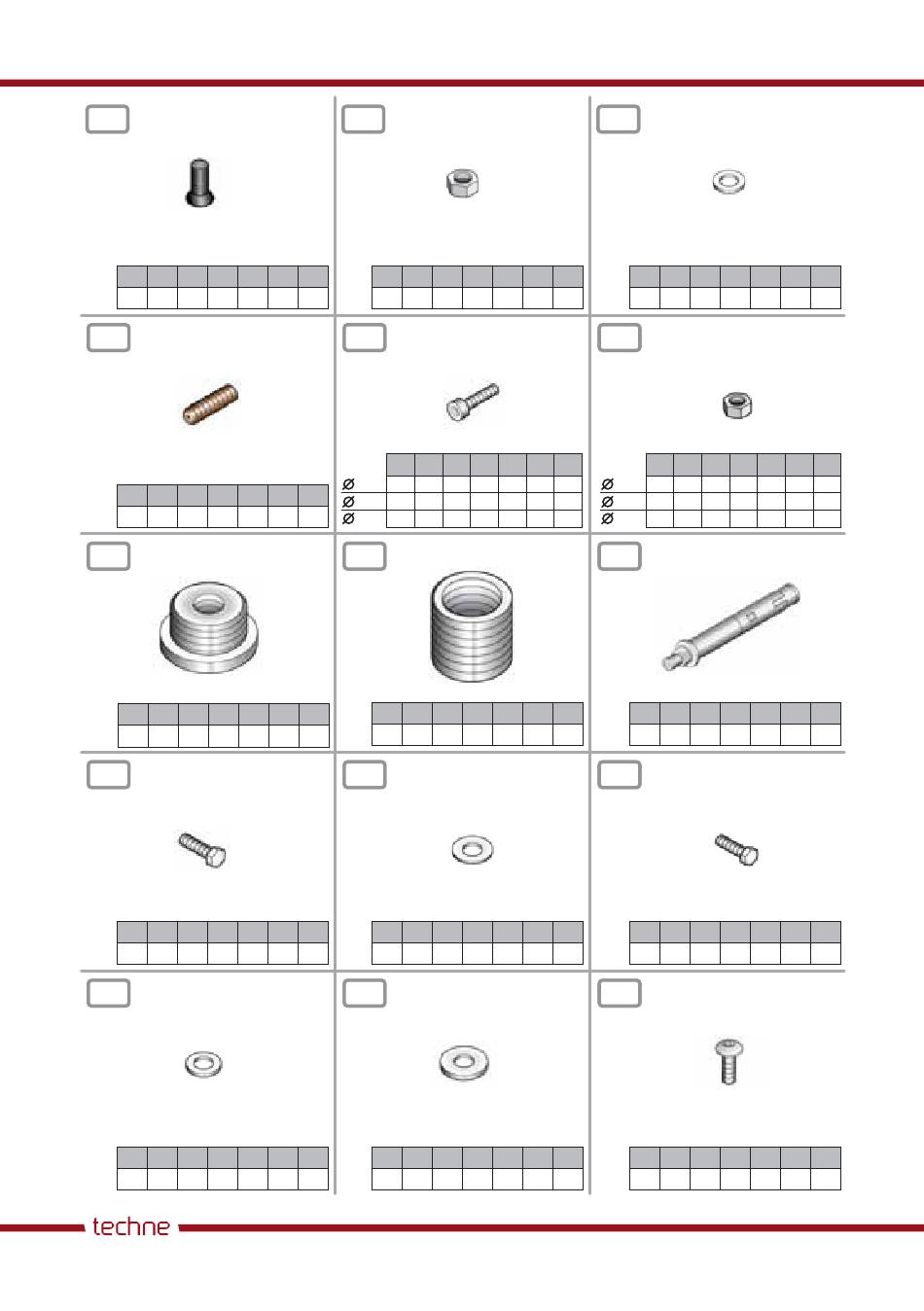 Ø
Ø
Ø

Ø
Ø
Ø

techne