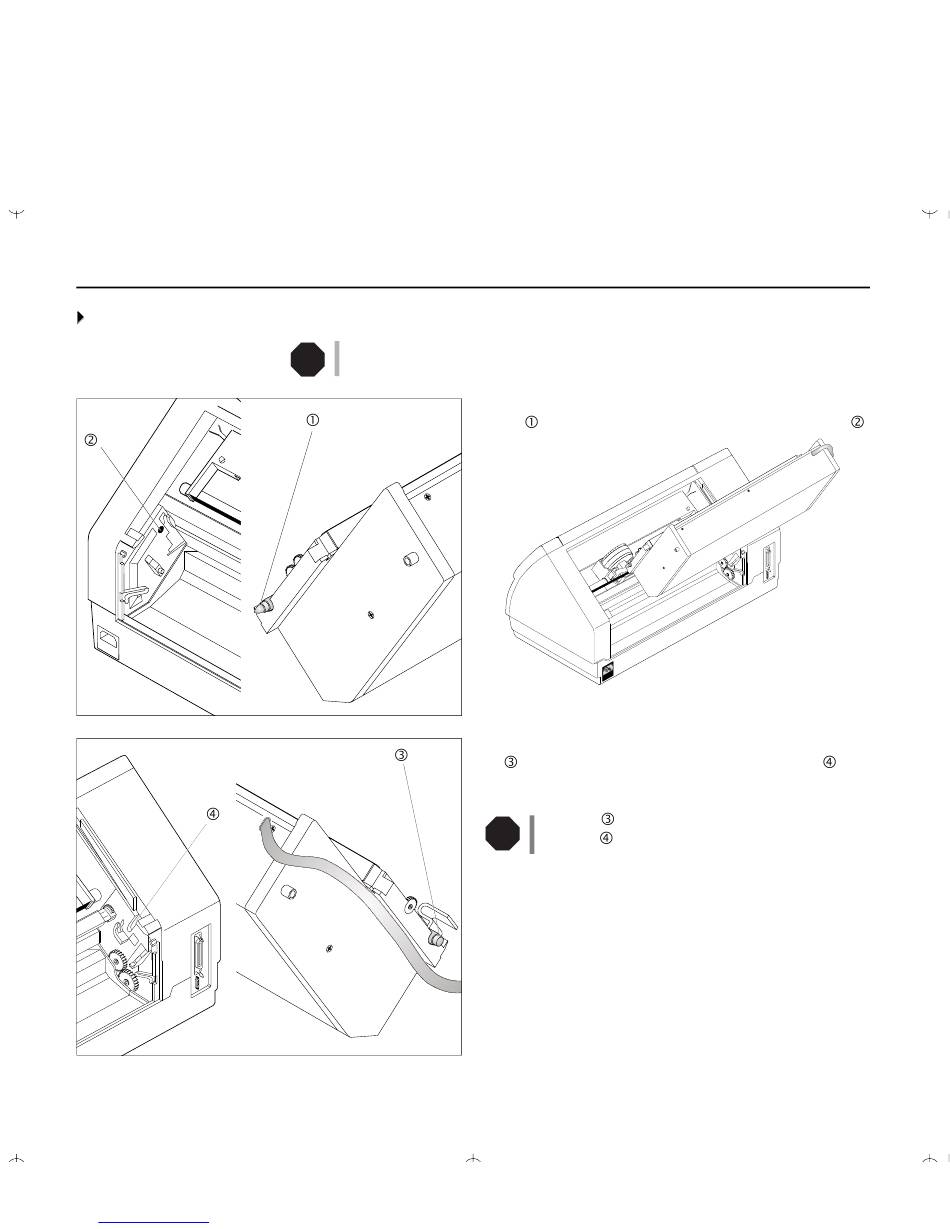 ②

①

①

②

③

④

③

④

③

④