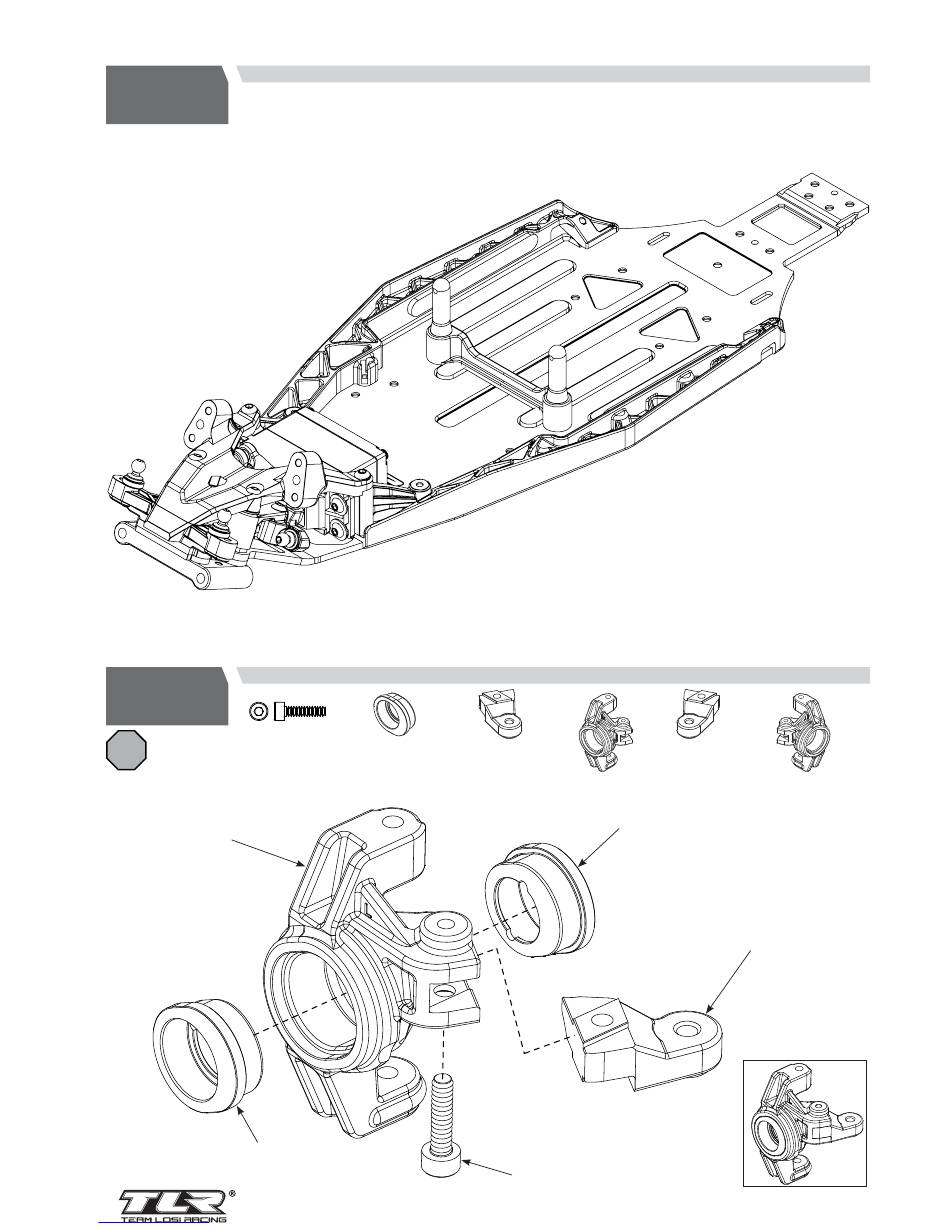 TLR®
TEAM LOSI RACING