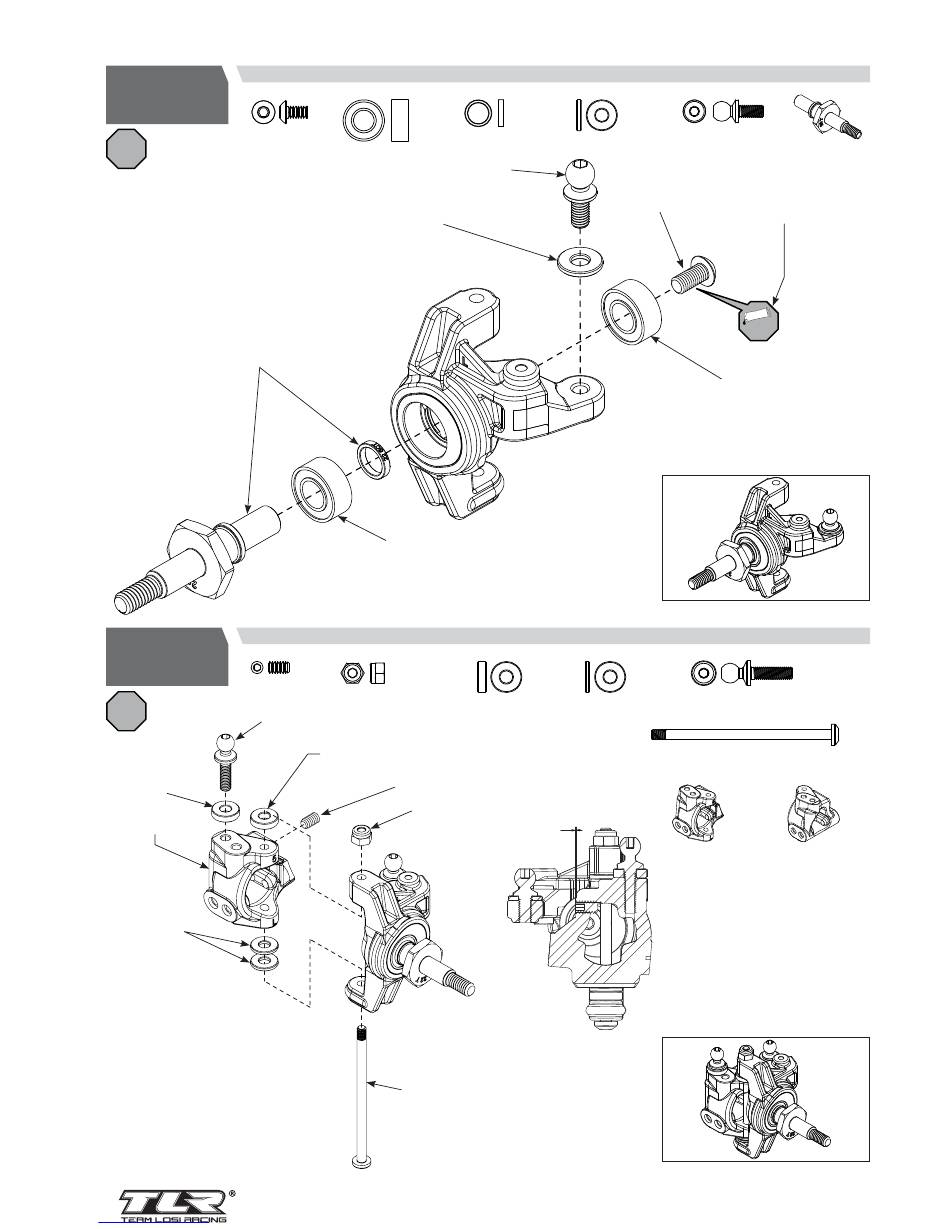 TLR®
TEAM LOSI RACING