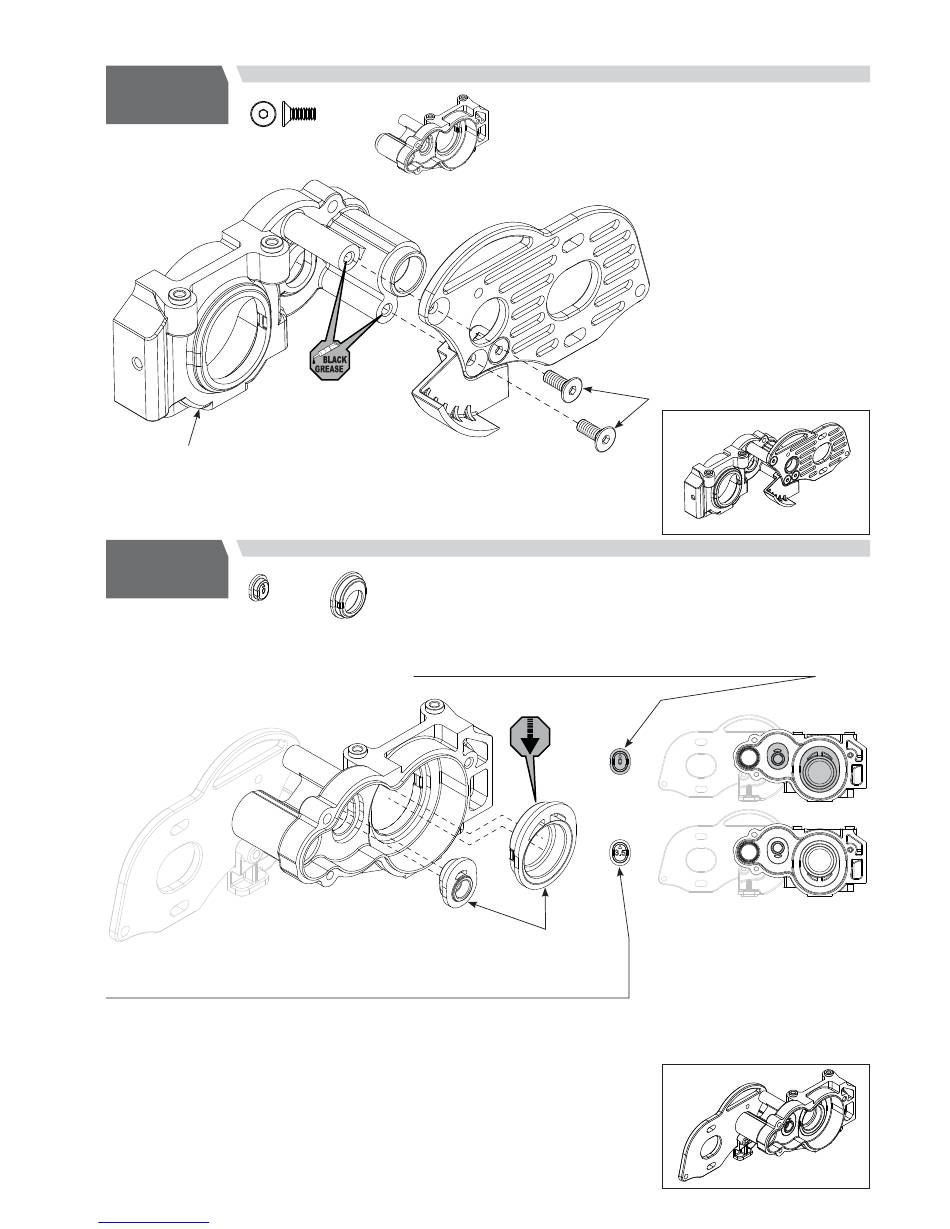 BLACK GREASE