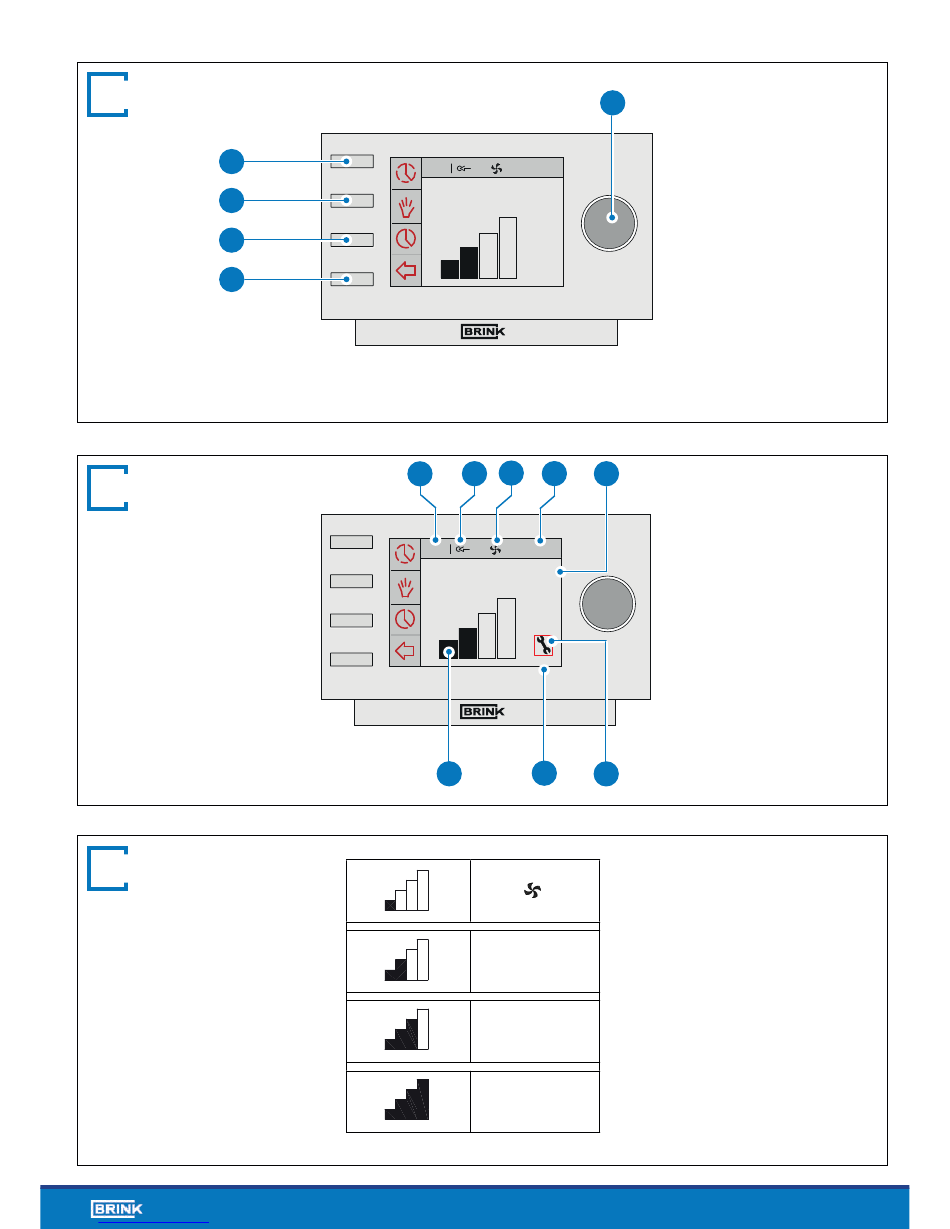 BRINK

BRINK

BRINK