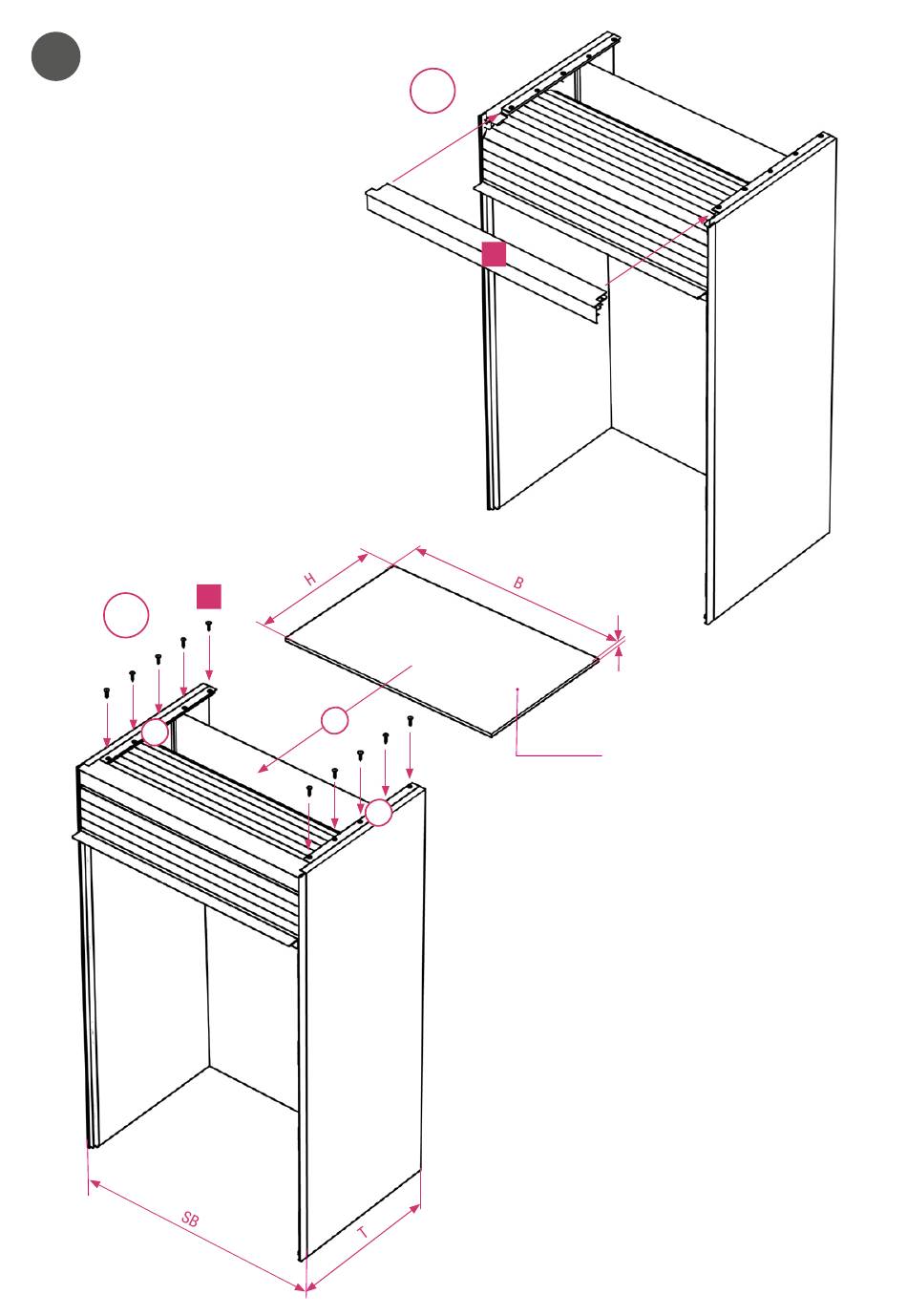 H

B

SB

T