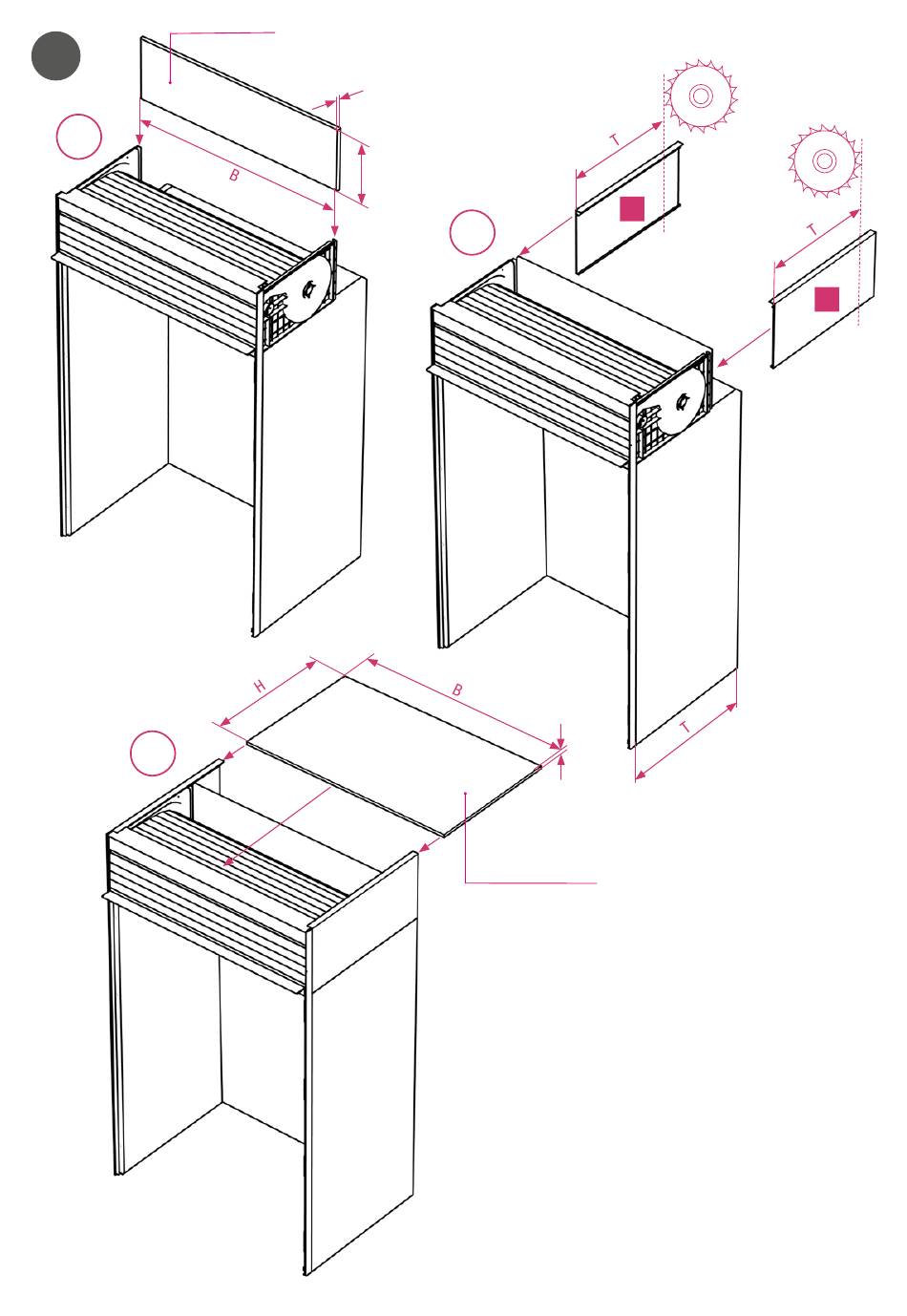 B

T

T

H

B

T