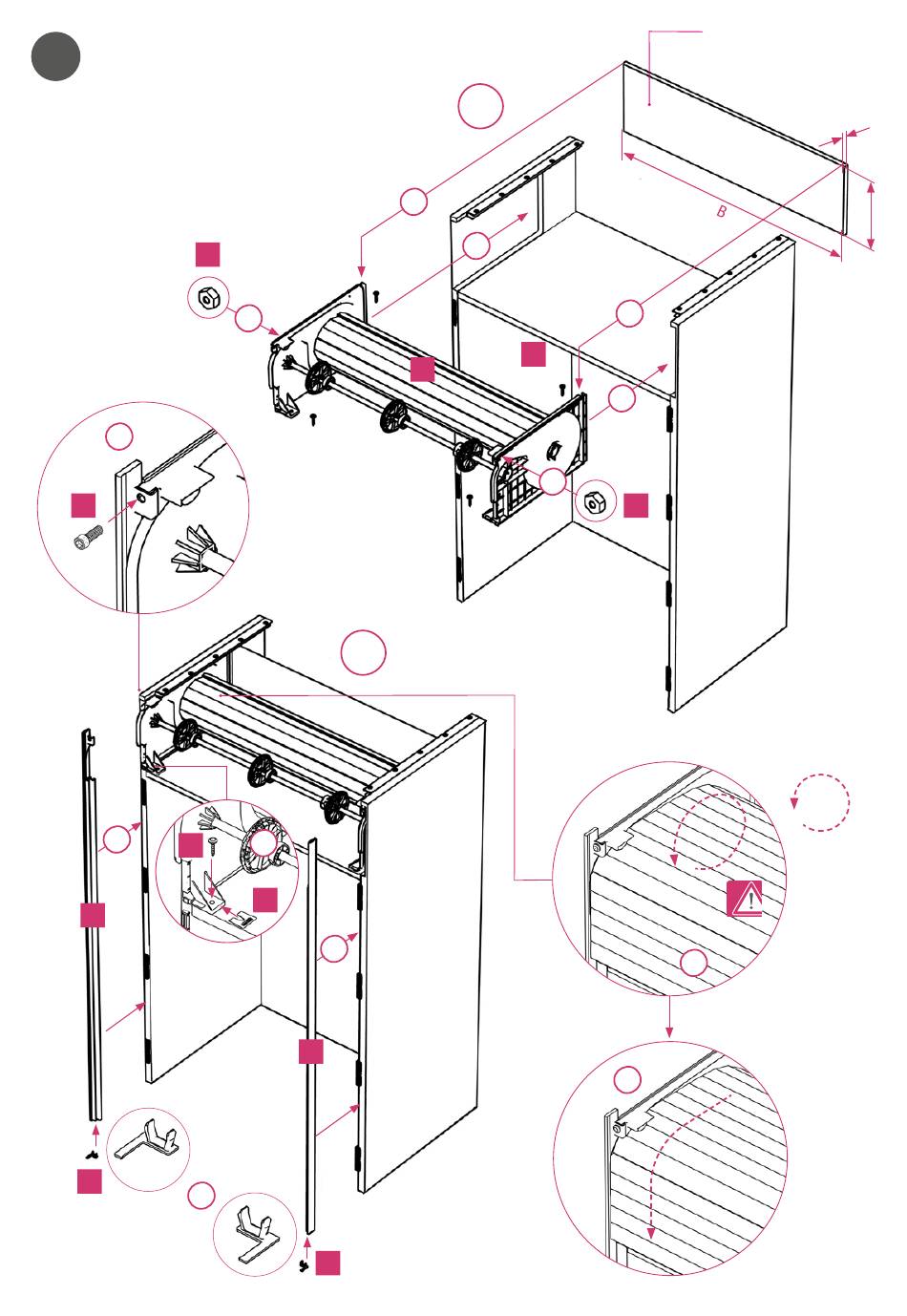 B