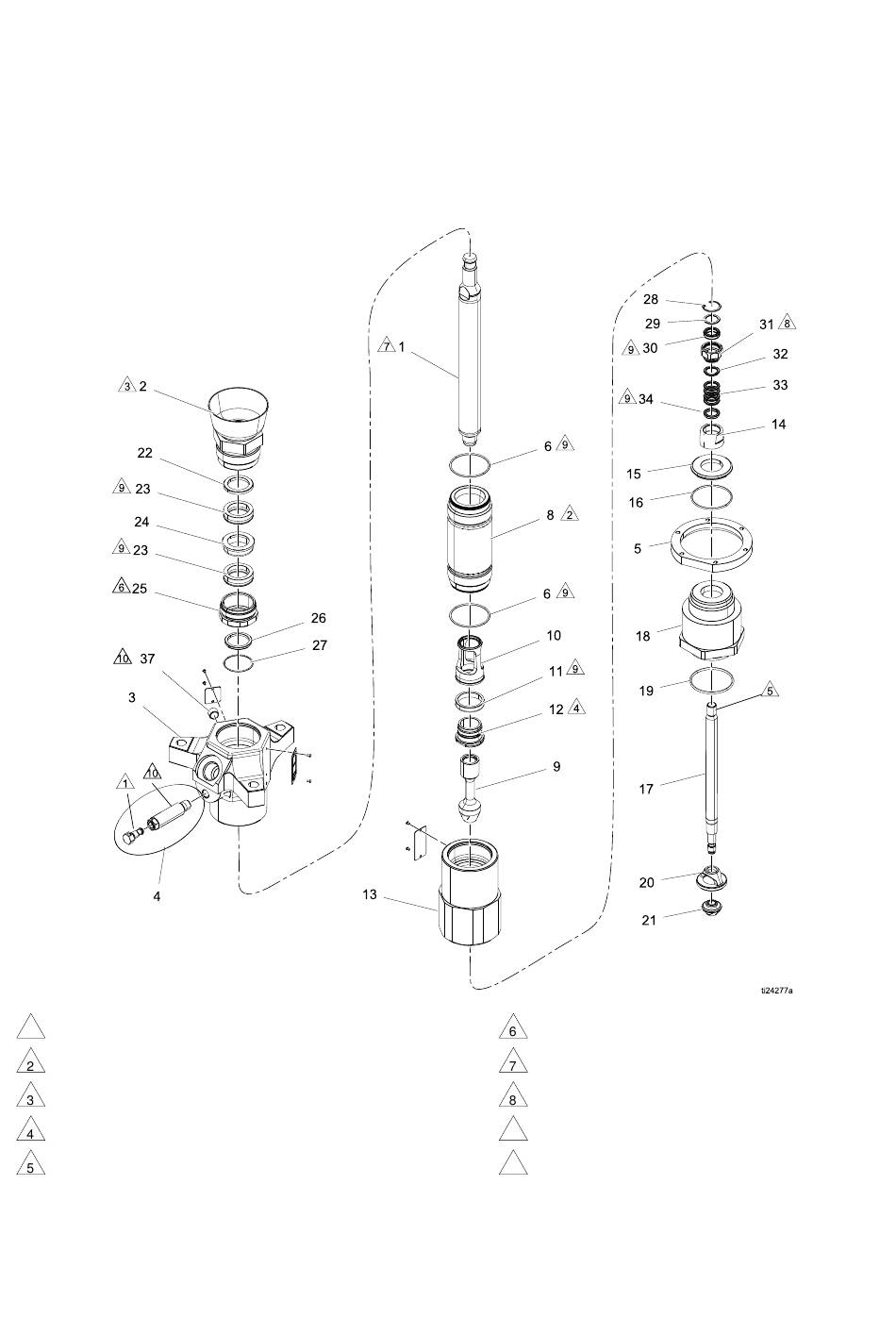 3 2
22
9 23
24
9 23
6 25
26
27
10 37
3
1
10
4
7 1
6 9
8 2
6 9
10
11 9
12 4
9
13
28
29
9 30
31 8
32
33
9 34
14
15
16
5
18
19
5
17
20
21
ti24277a

2
3
4
5
6
7
8