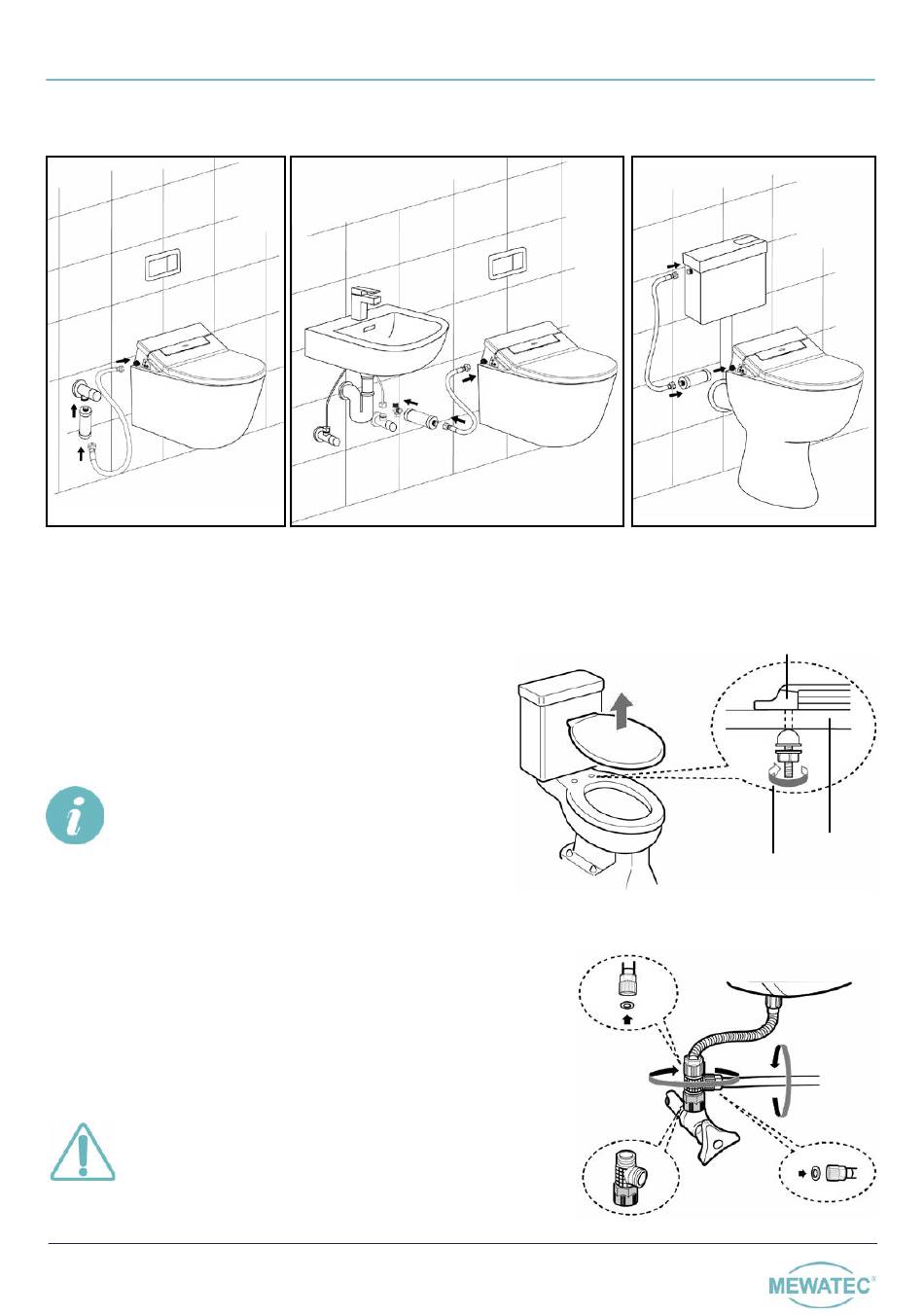 MEWATEC®