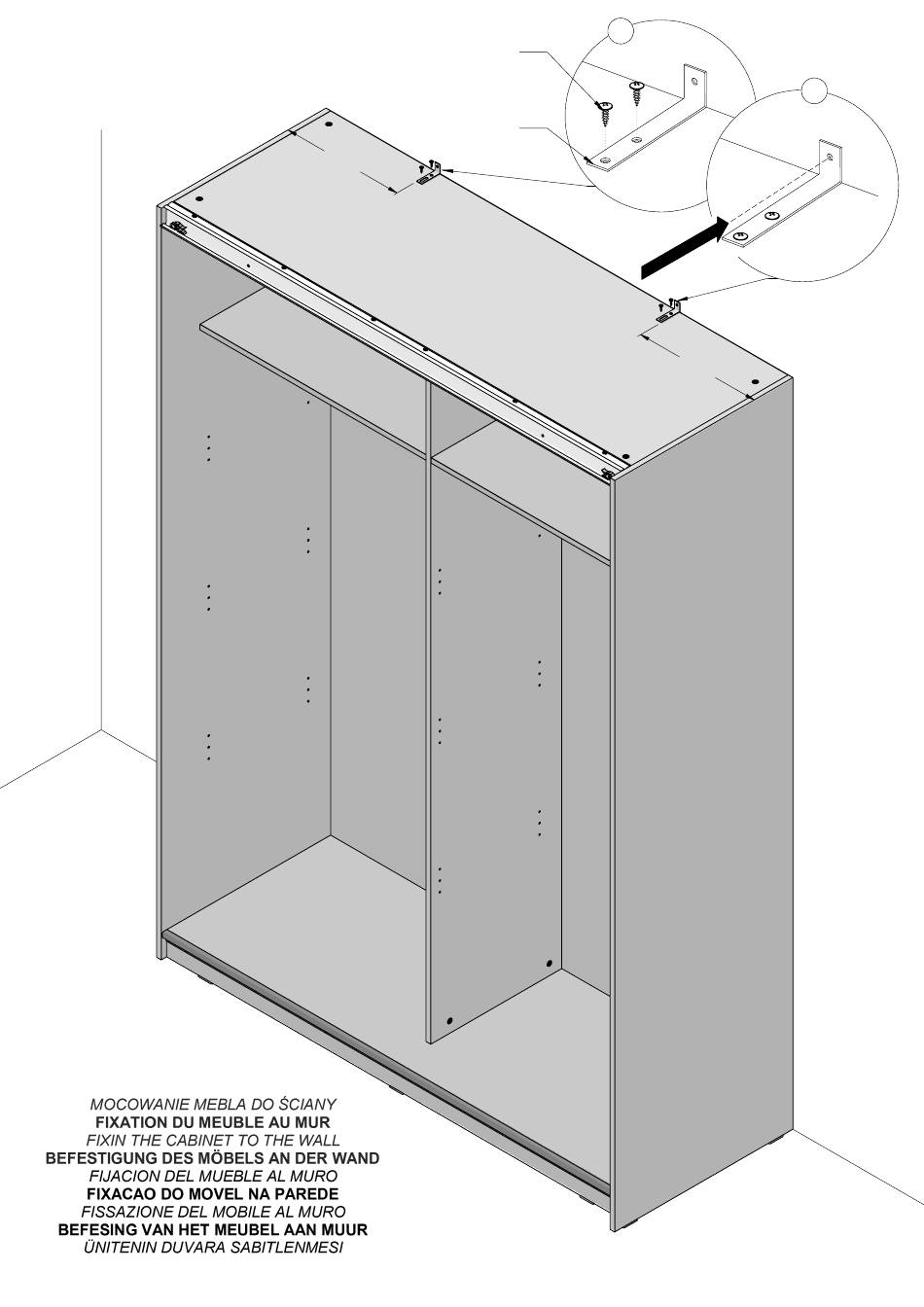 MOCOWANIE MEBLA DO ŚCIANY
FIXATION DU MEUBLE AU MUR
FIXIN THE CABINET TO THE WALL
BEFESTIGUNG DES MÖBELS AN DER WAND
FIJACION DEL MUEBLE AL MURO
FIXACAO DO MOVEL NA PAREDE
FISSAZIONE DEL MOBILE AL MURO
BEFESING VAN HET MEUBEL AAN MUUR
ÜNITENIN DUVARA SABITLENMESI