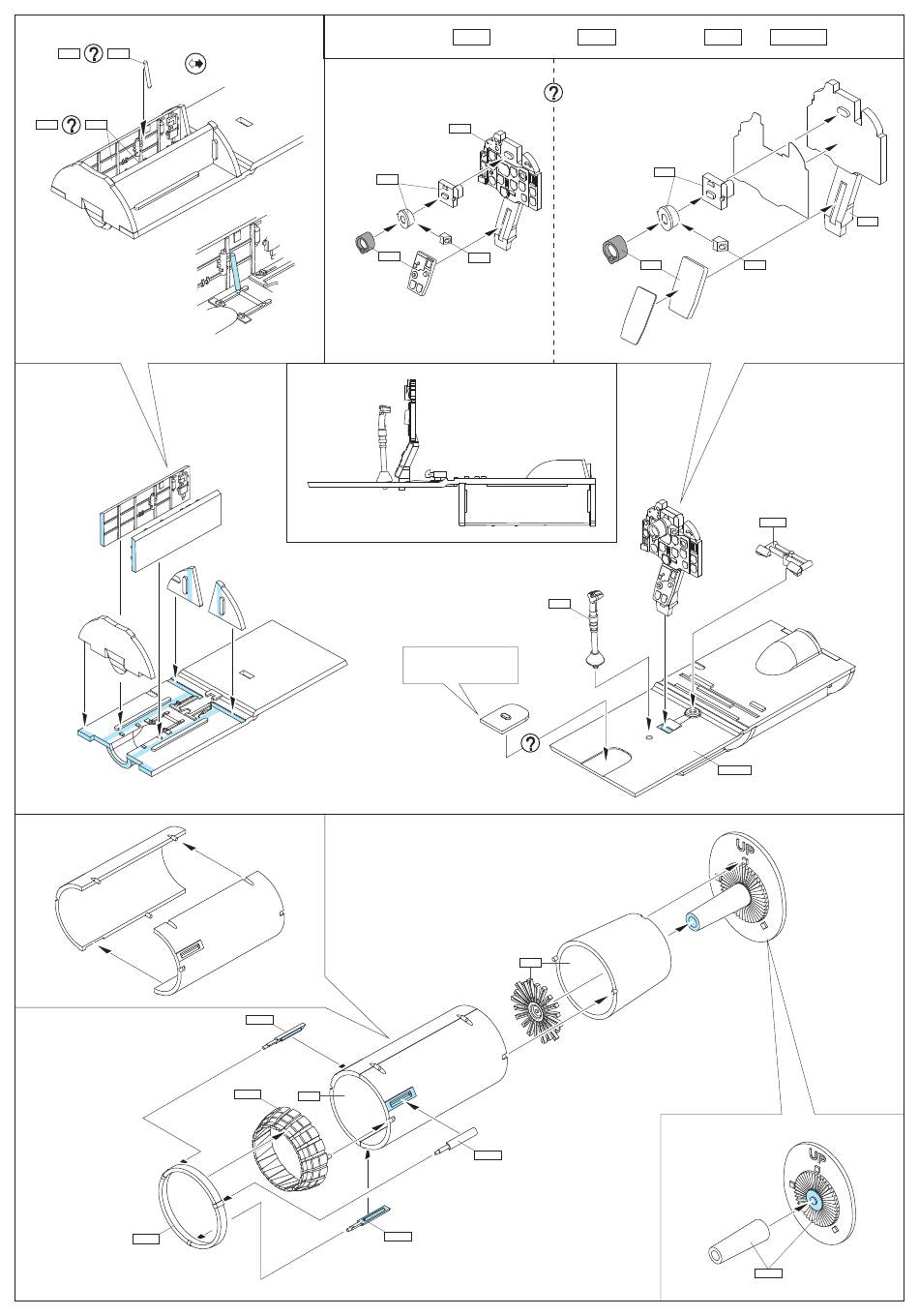 UP

UP