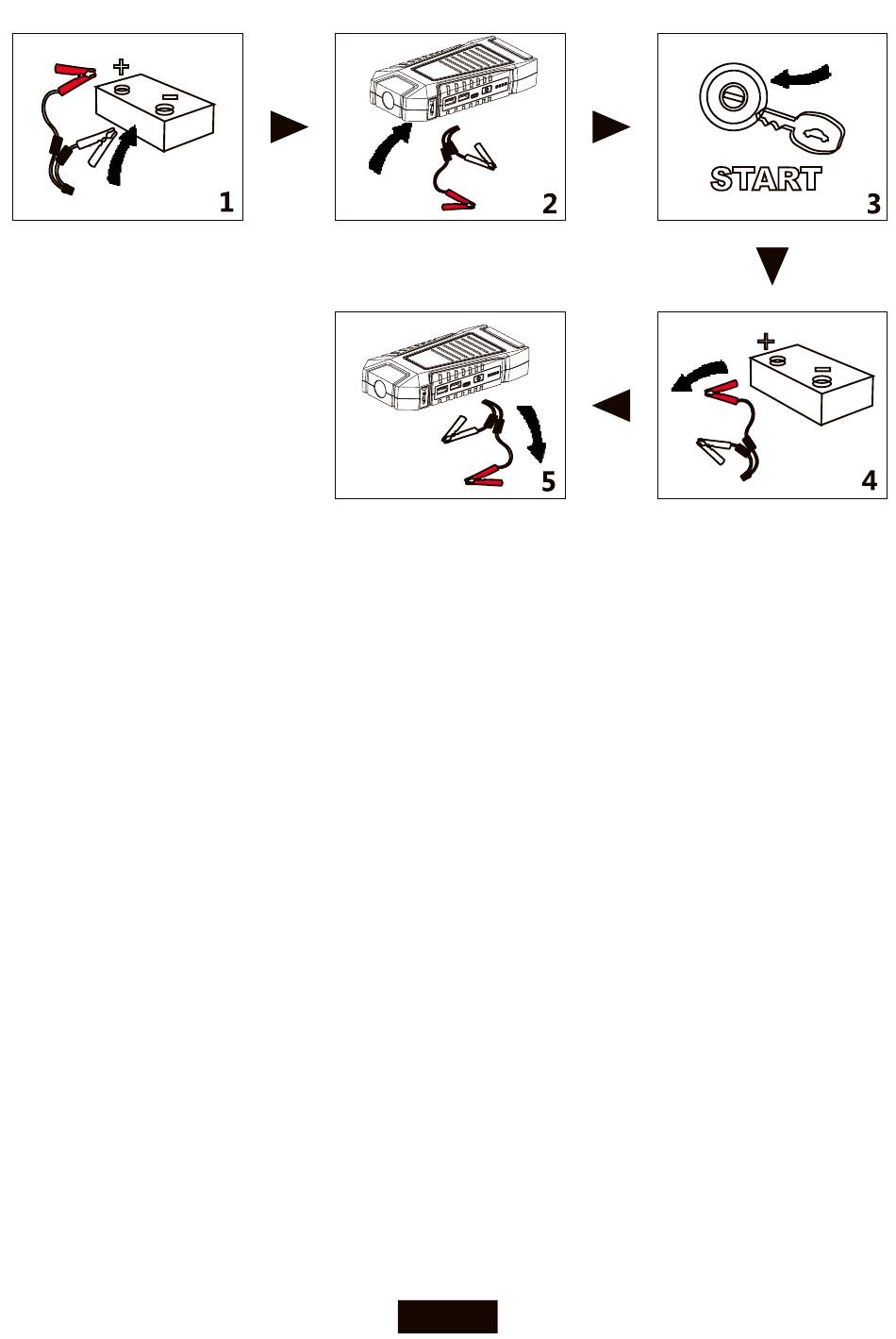 +
−
1

2

START
3

+
−
4

5