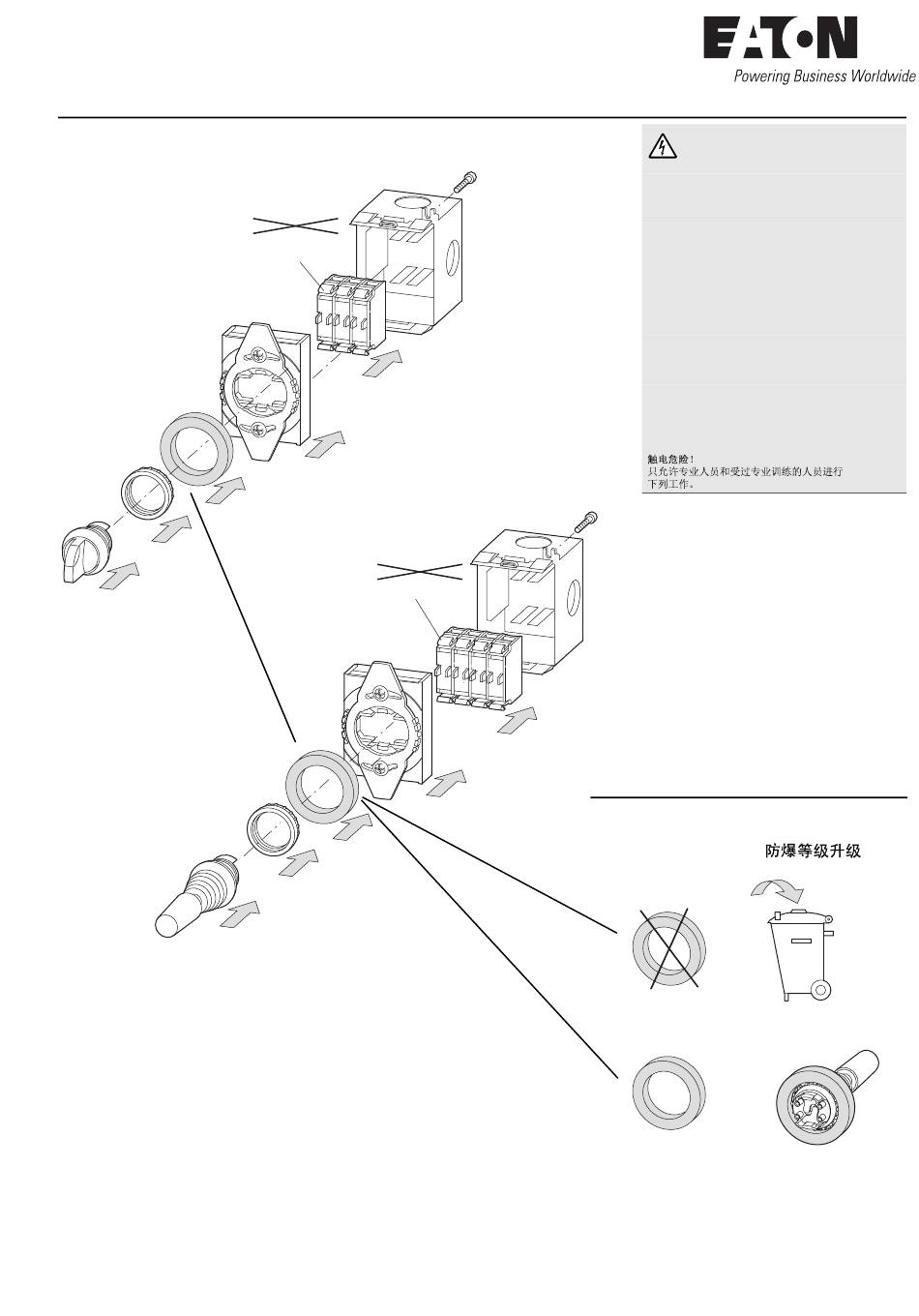 EATON
Powering Business Worldwide

触电危险！
只允许专业人员和受过专业训练的人员进行下列工作。

防爆等级升级