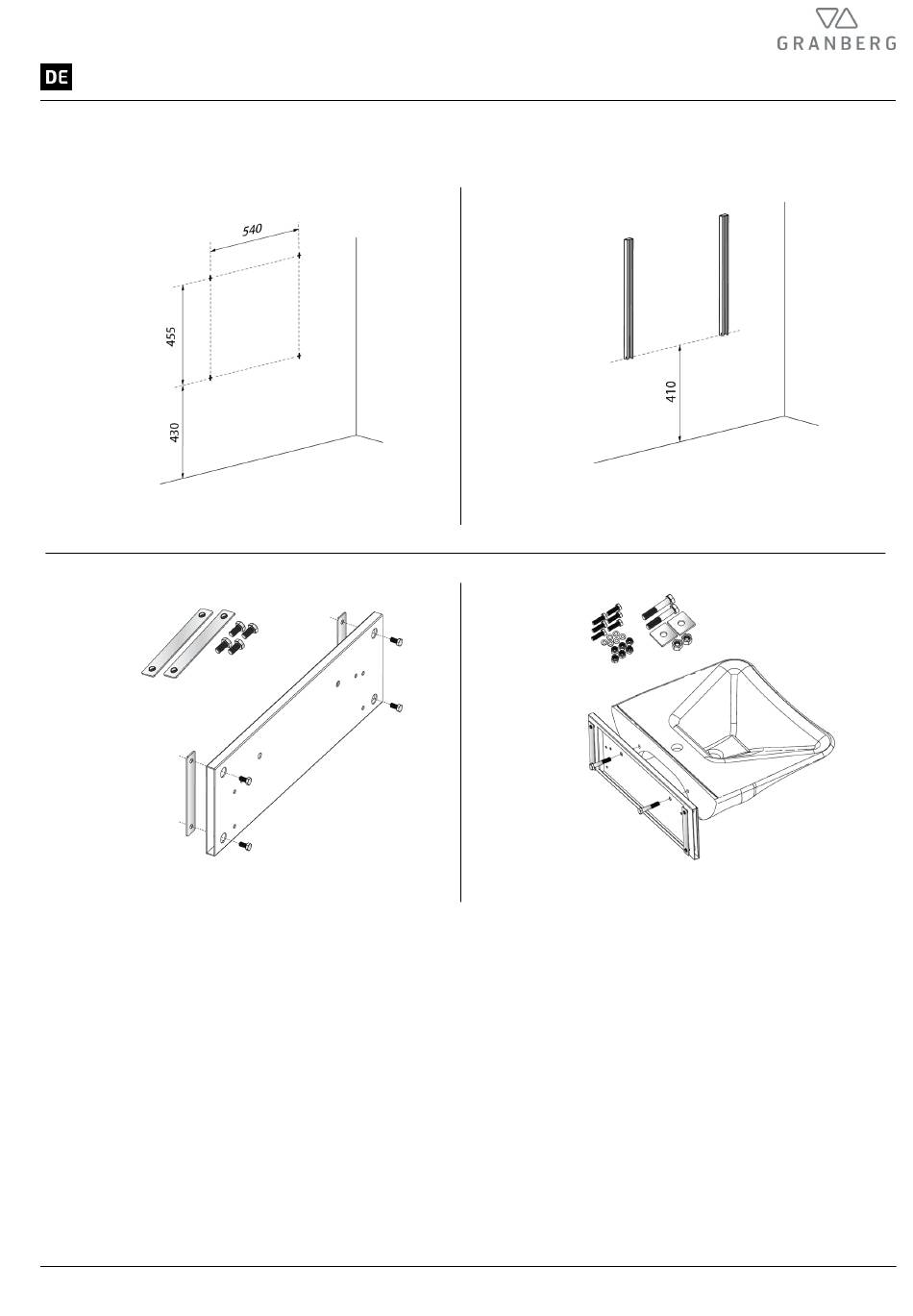 GRANBERG

DE

540

455

430

410