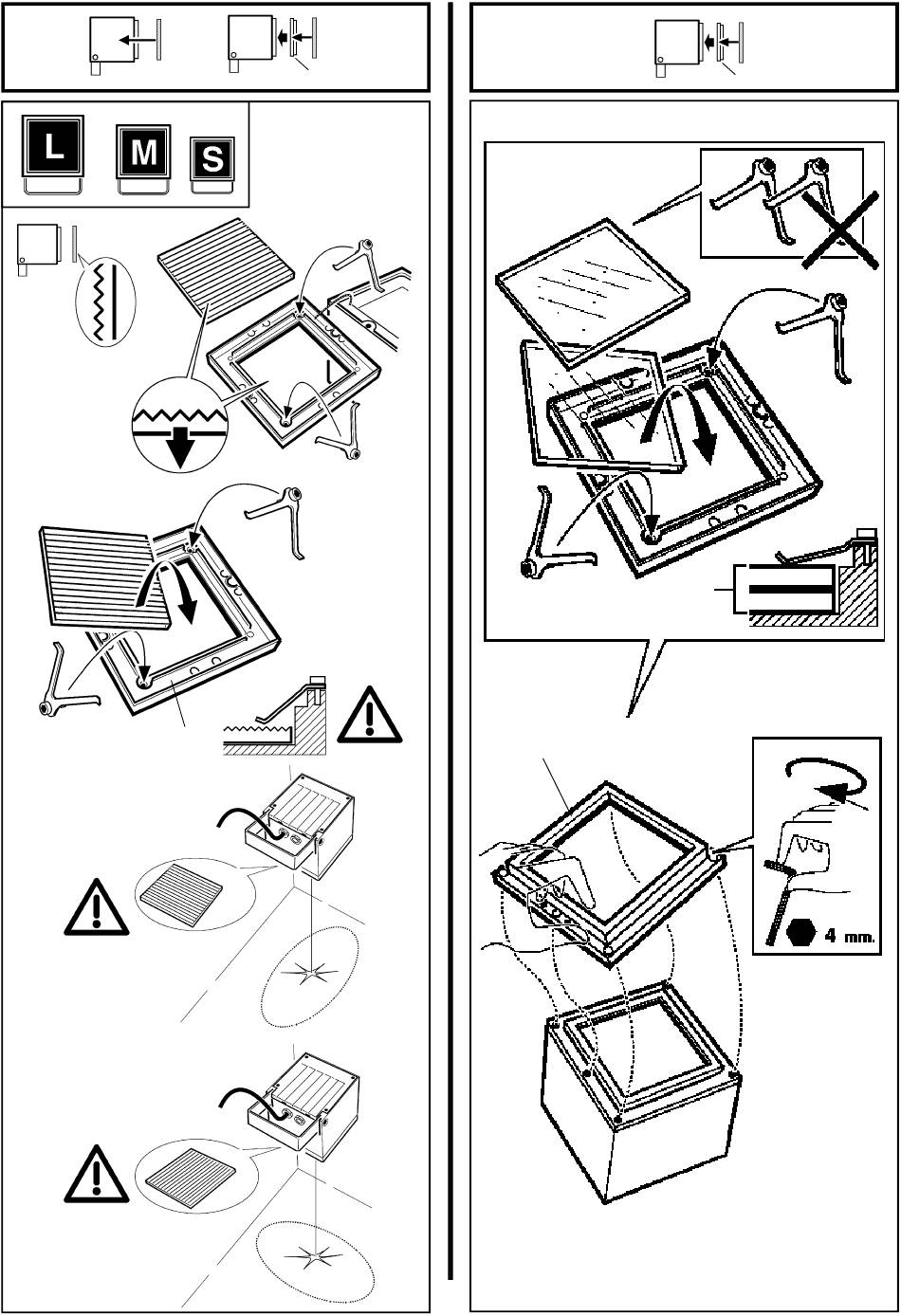 L M S

4 mm.