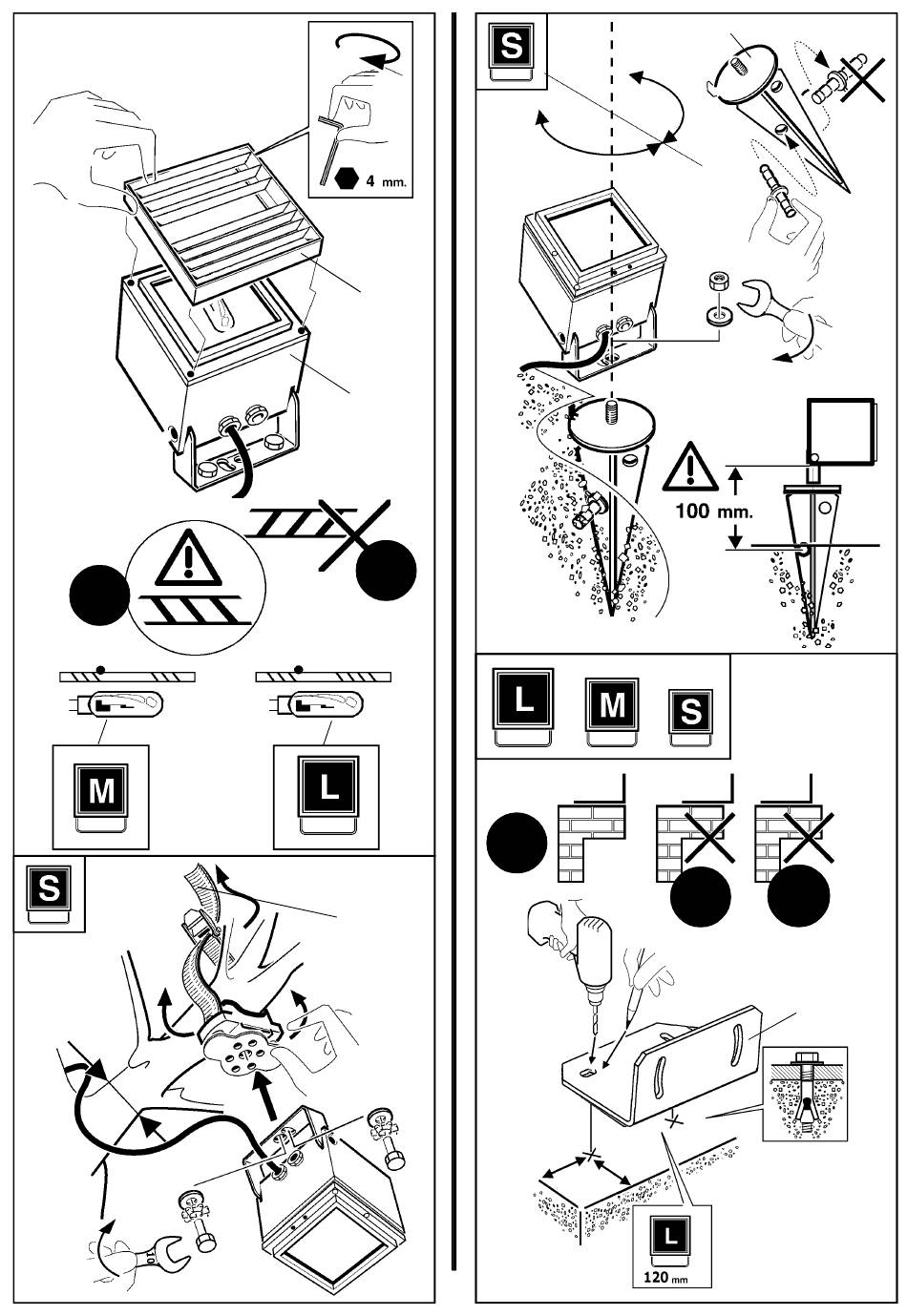 4 mm.

M

L

S

S

100 mm.

L

M

S

L

120 mm