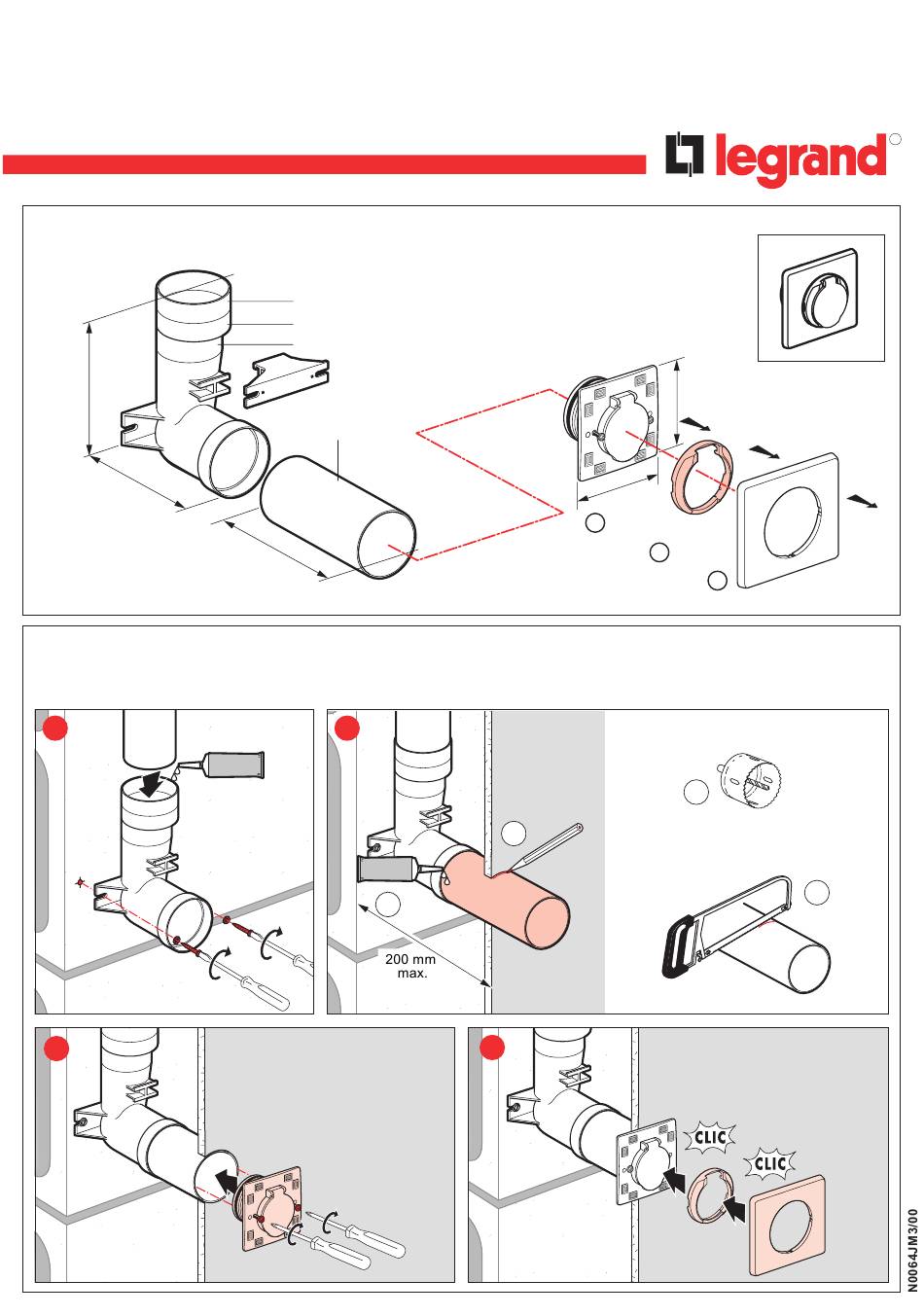 legrand

200 mm max.

CLIC

CLIC

N0064JM3/00