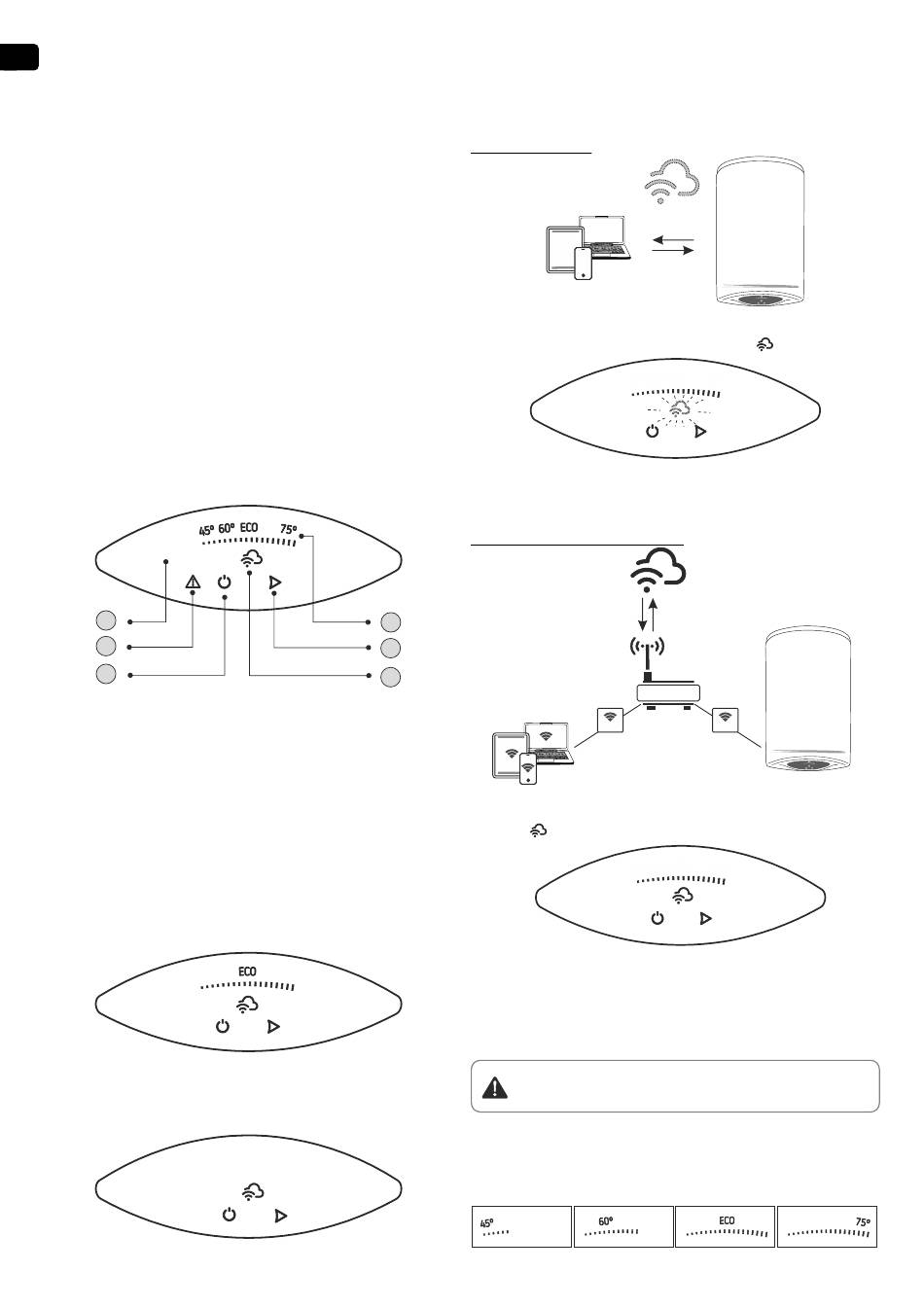 45° 60° ECO 75°

ECO

45°

60°

ECO

75°